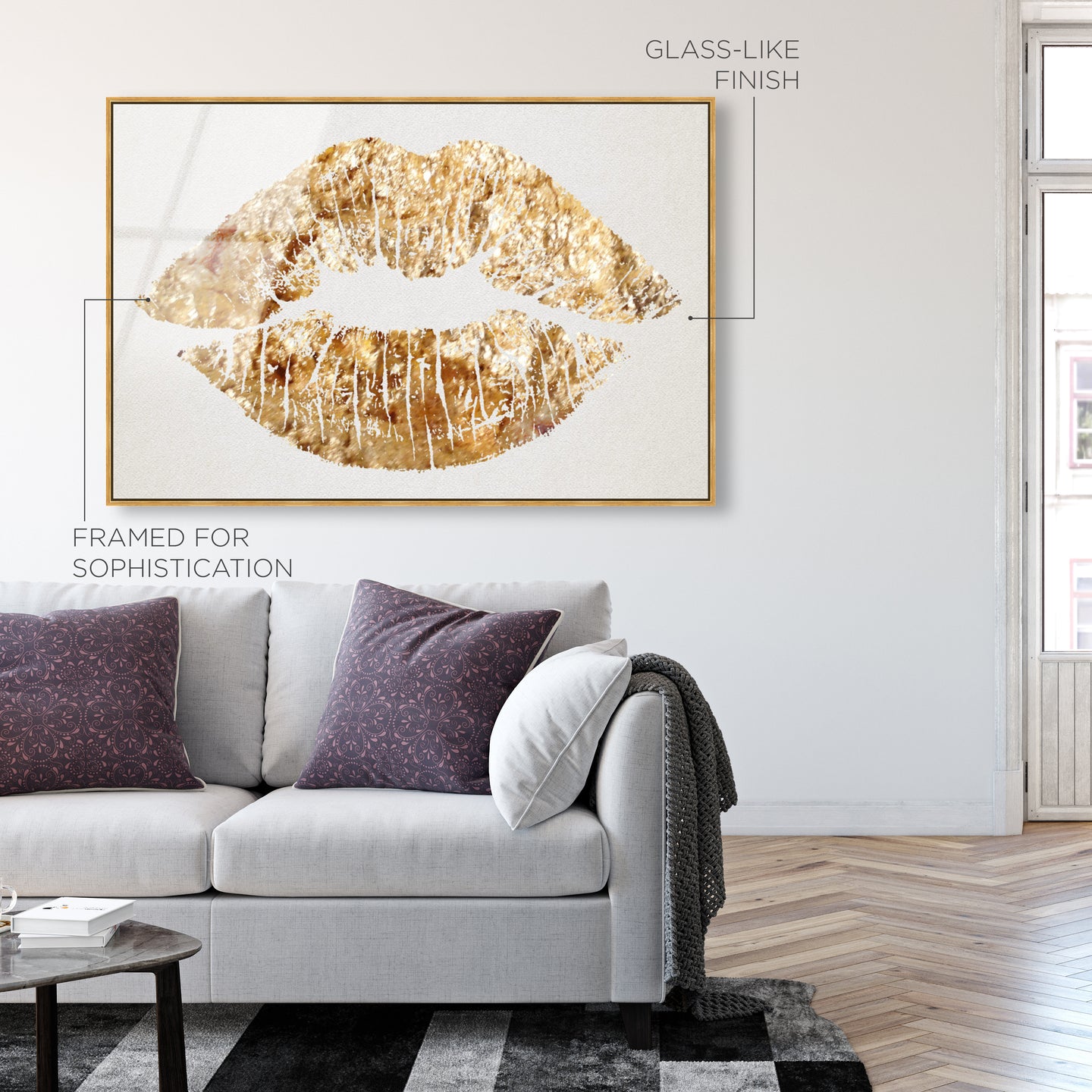 GLASS-LIKE FINISH

FRAMED FOR SOPHISTICATION