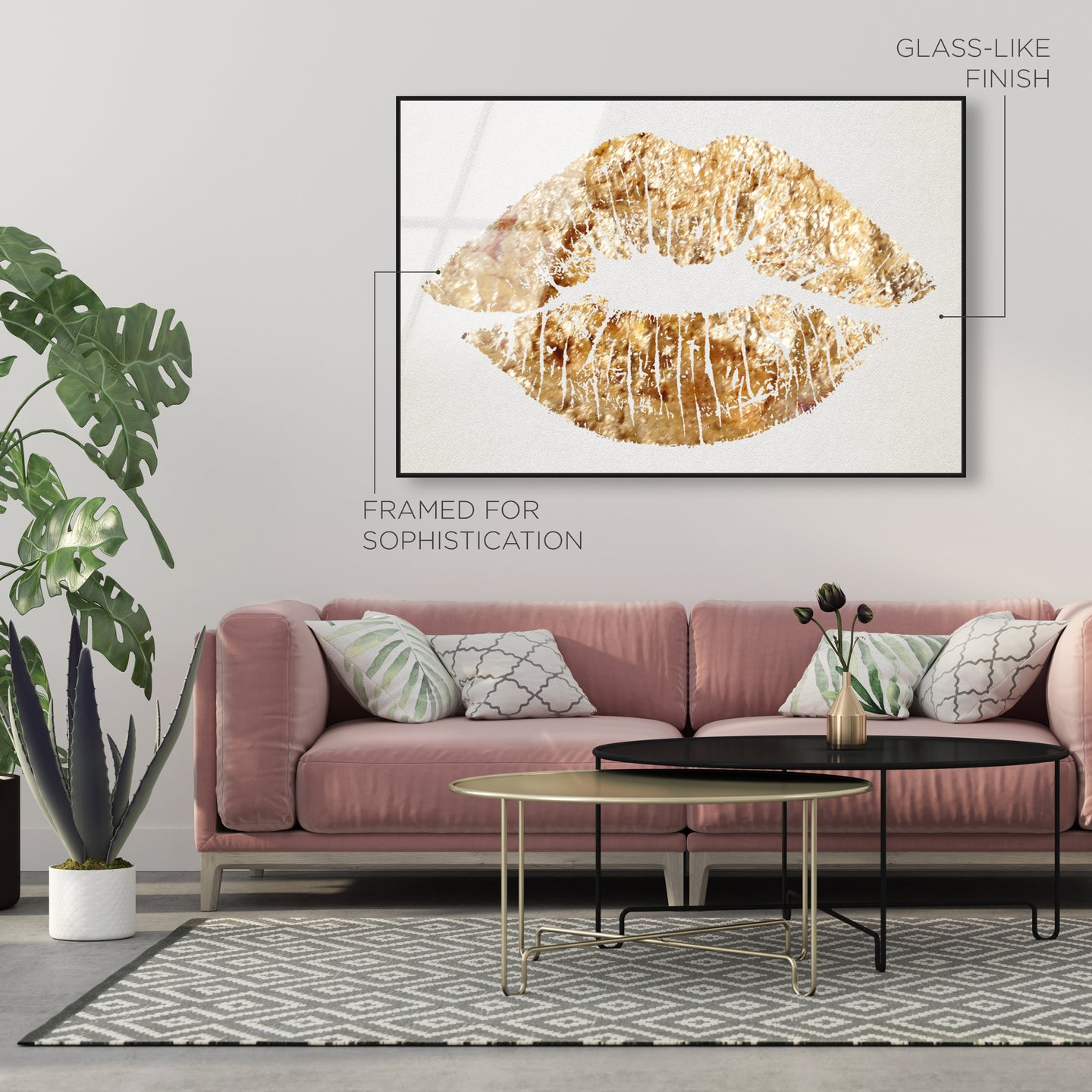 GLASS-LIKE FINISH

FRAMED FOR SOPHISTICATION