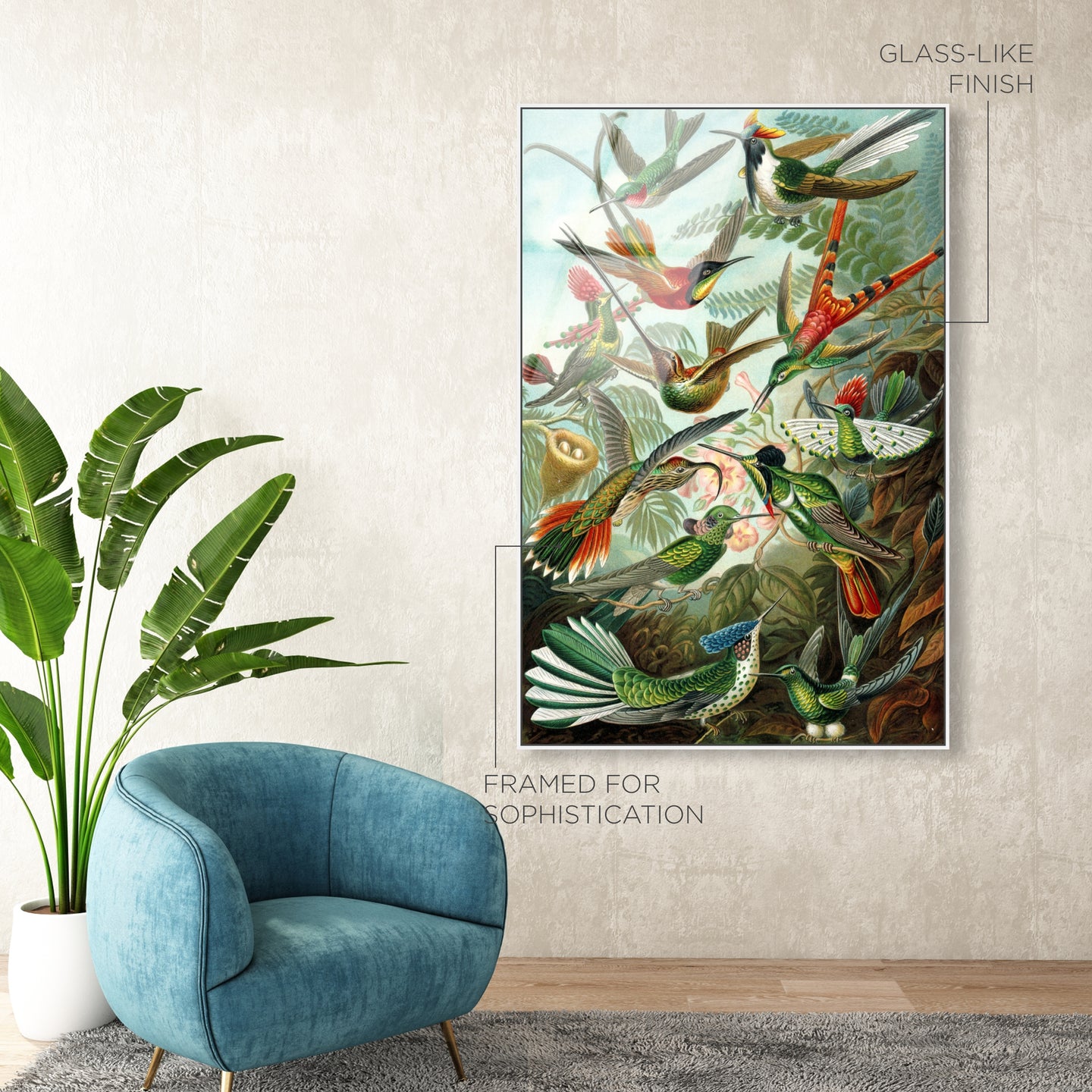 GLASS-LIKE FINISH

FRAMED FOR SOPHISTICATION