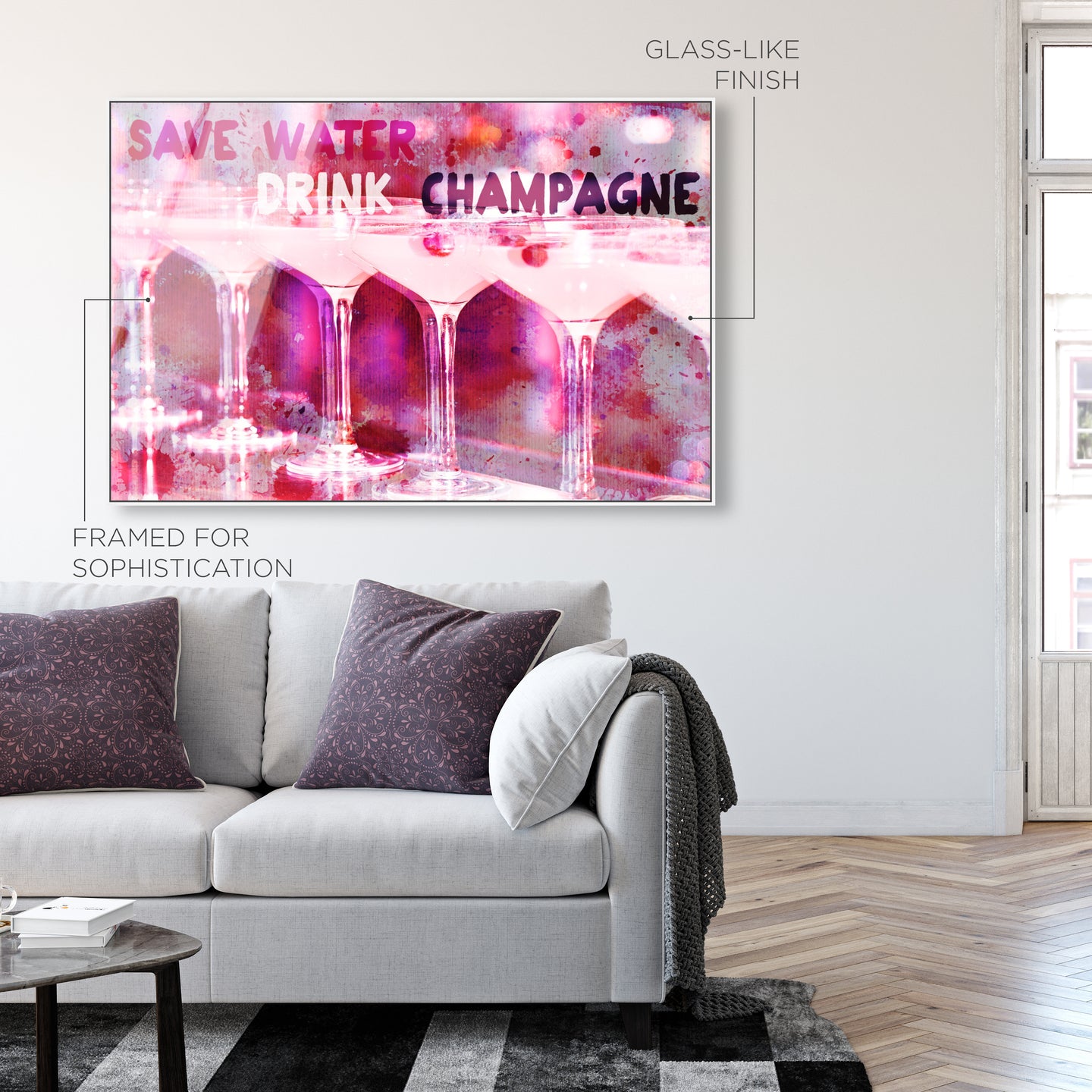 GLASS-LIKE FINISH

SAVE WATER DRINK CHAMPAGNE

FRAMED FOR SOPHISTICATION