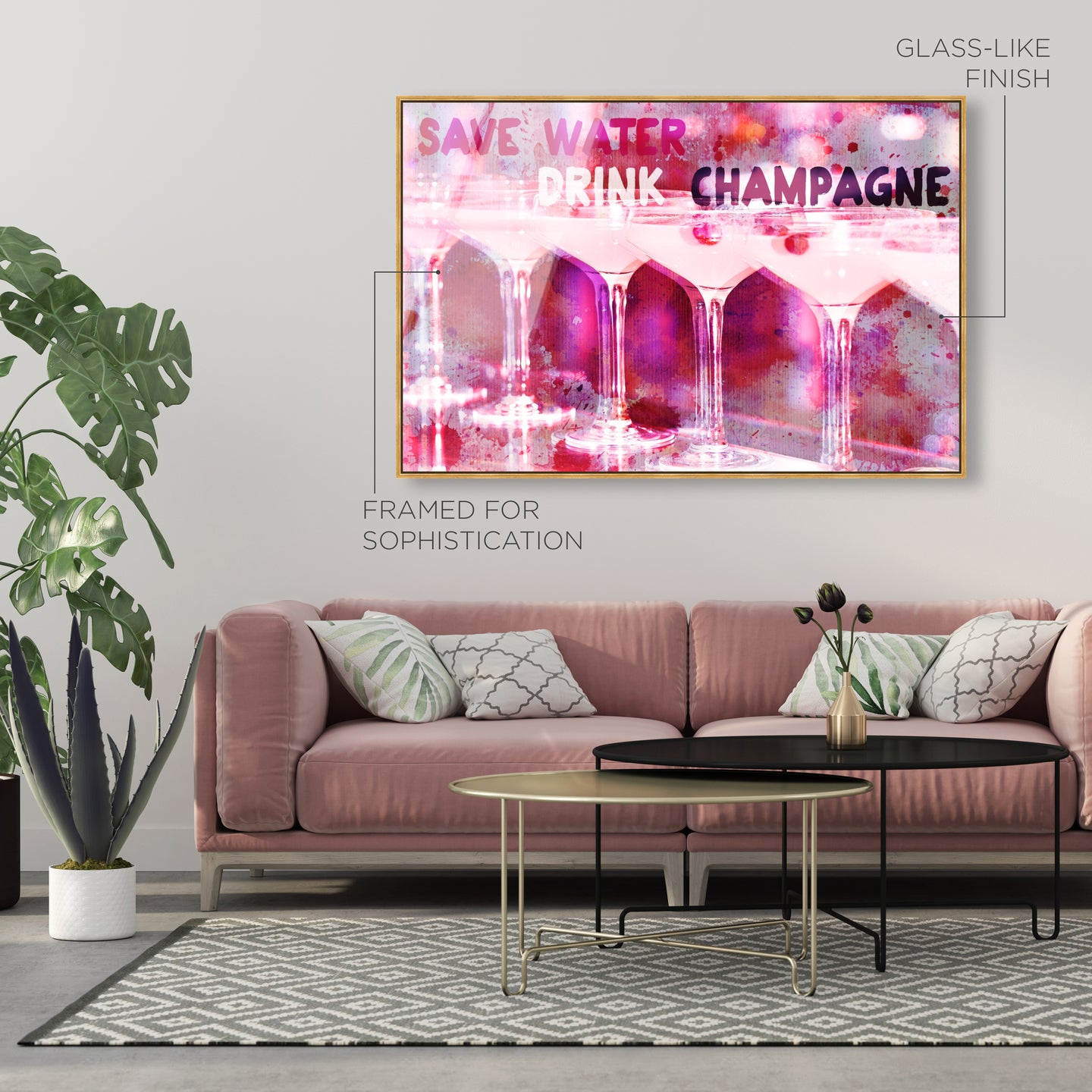 GLASS-LIKE FINISH

SAVE WATER DRINK CHAMPAGNE

FRAMED FOR SOPHISTICATION