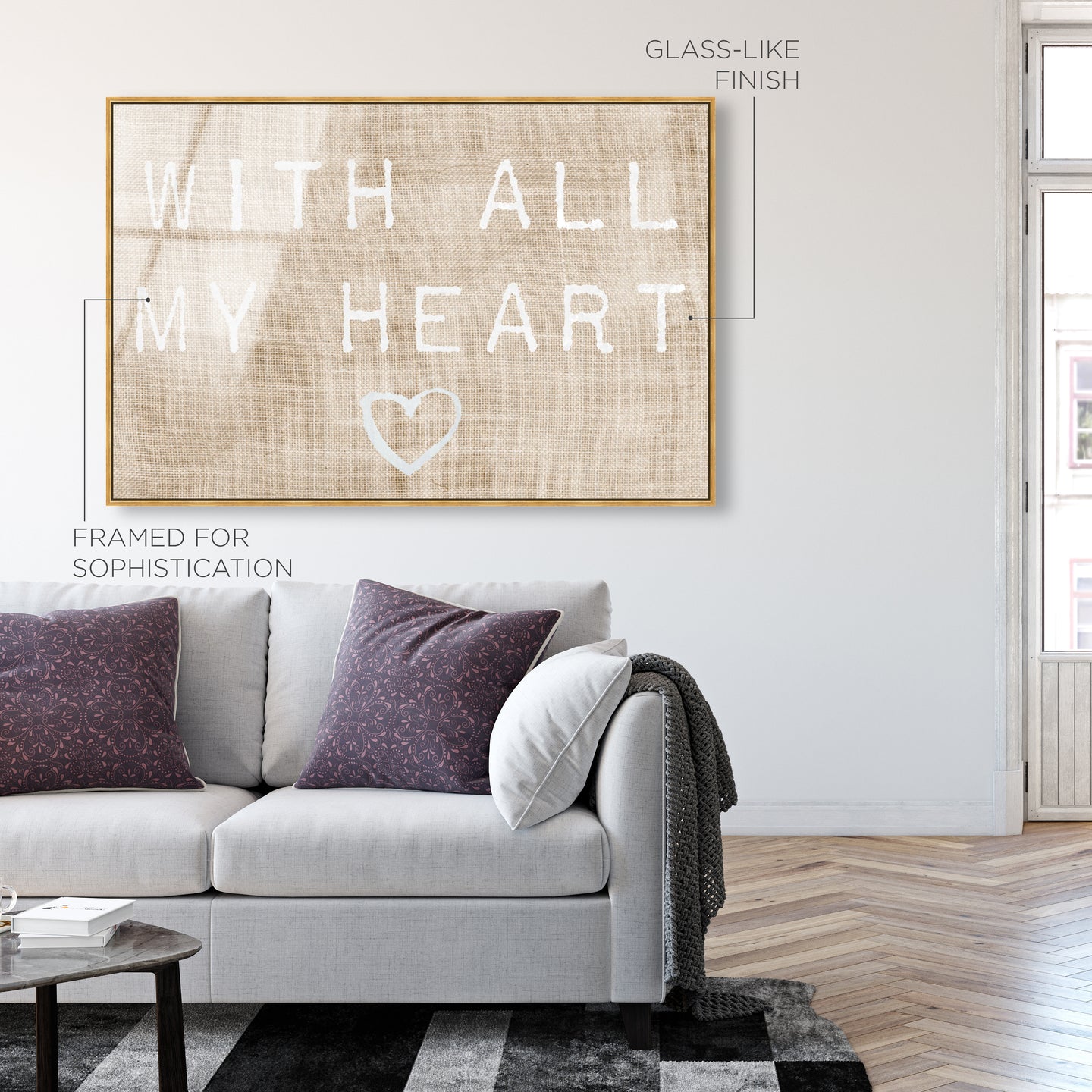 GLASS-LIKE FINISH

WITH ALL MY HEART

FRAMED FOR SOPHISTICATION