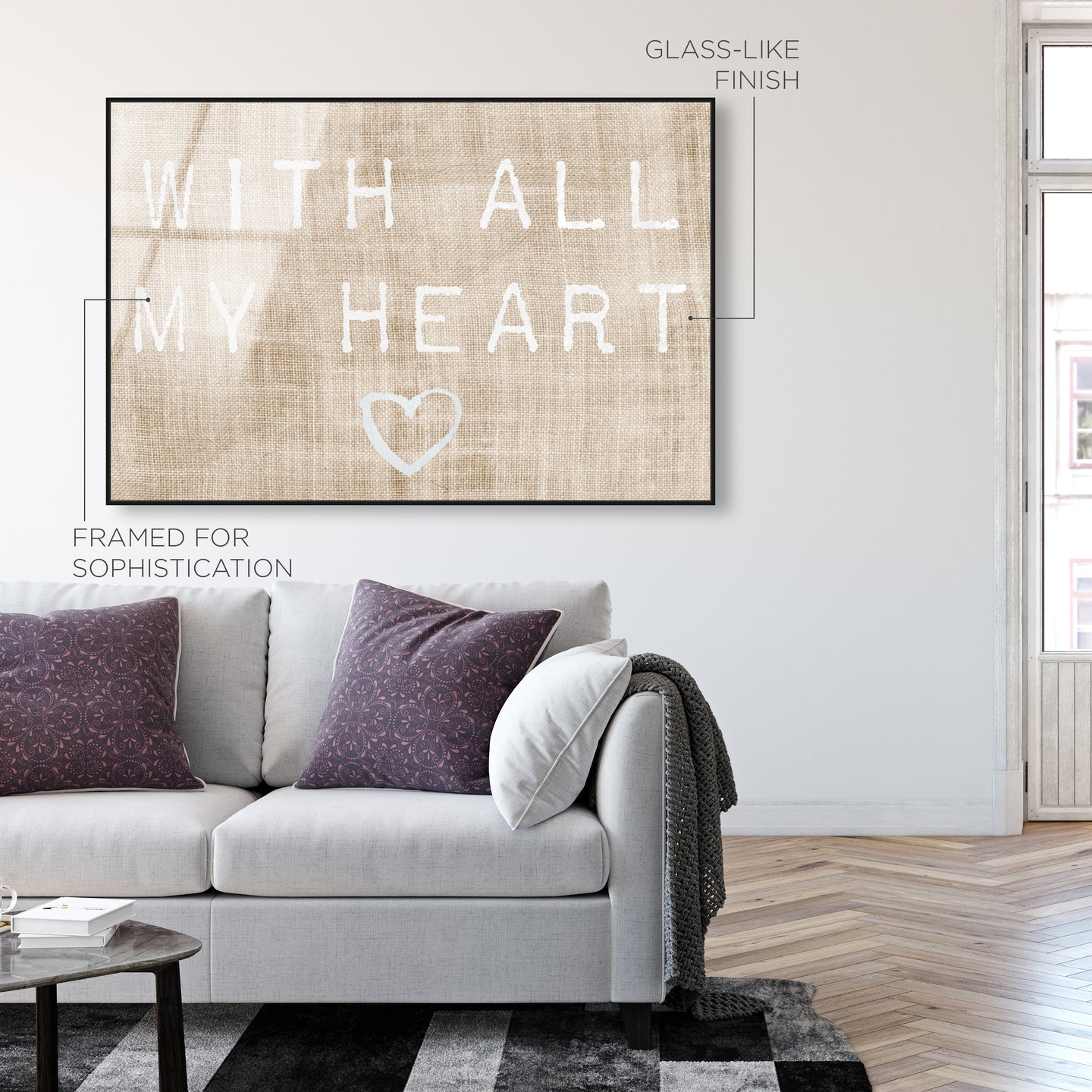 GLASS-LIKE FINISH

WITH ALL MY HEART

FRAMED FOR SOPHISTICATION