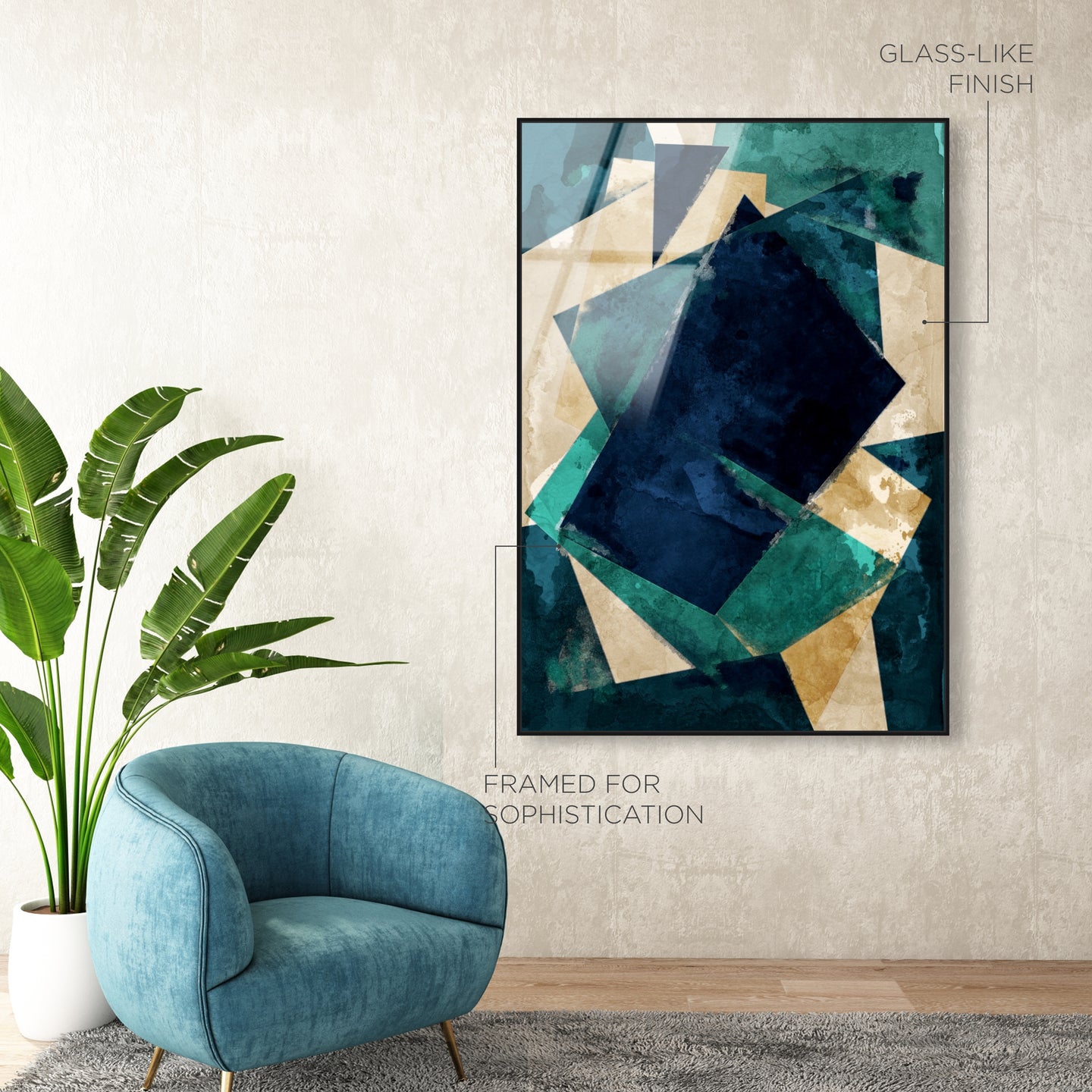 GLASS-LIKE FINISH

FRAMED FOR SOPHISTICATION