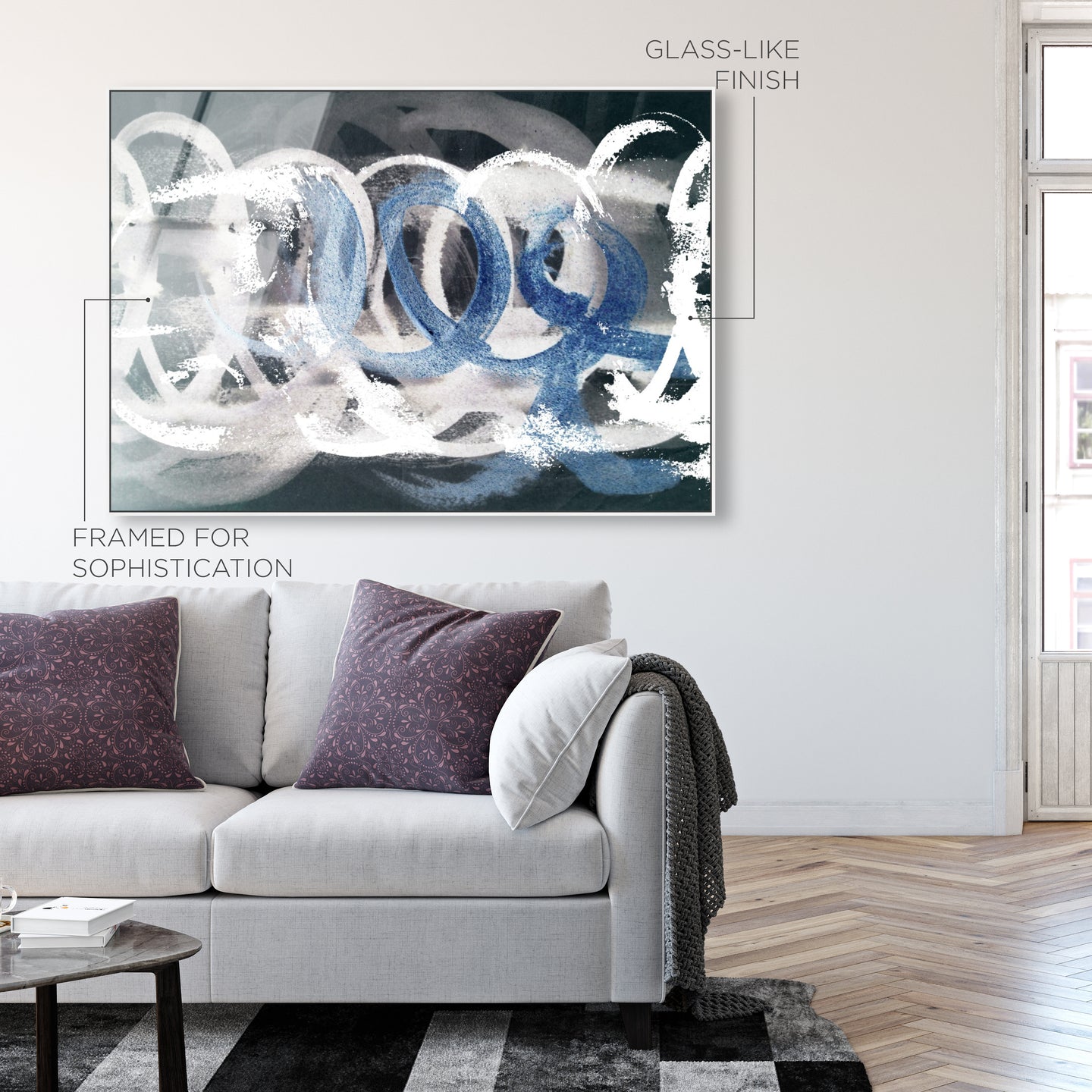 GLASS-LIKE FINISH

FRAMED FOR SOPHISTICATION