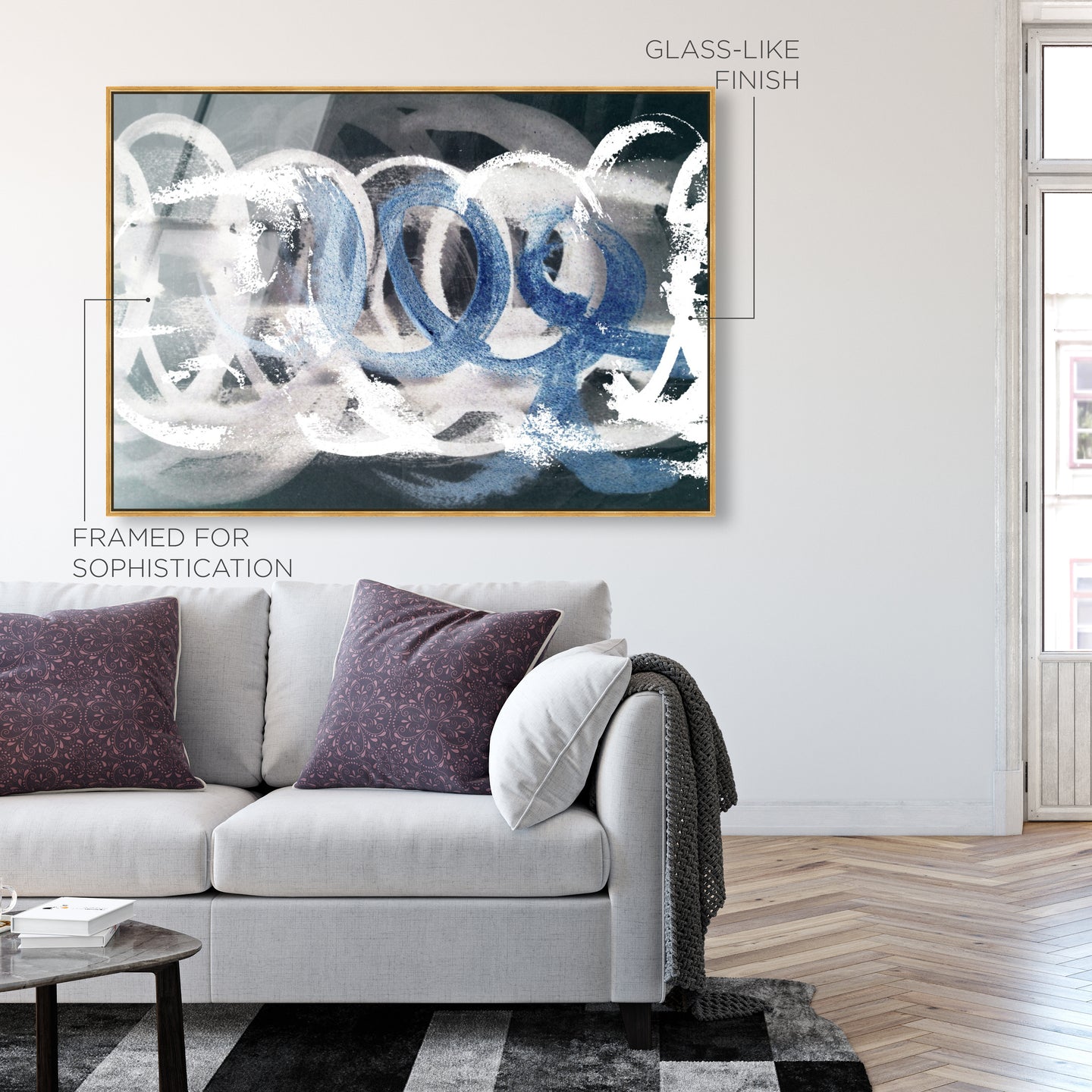 GLASS-LIKE FINISH

FRAMED FOR SOPHISTICATION