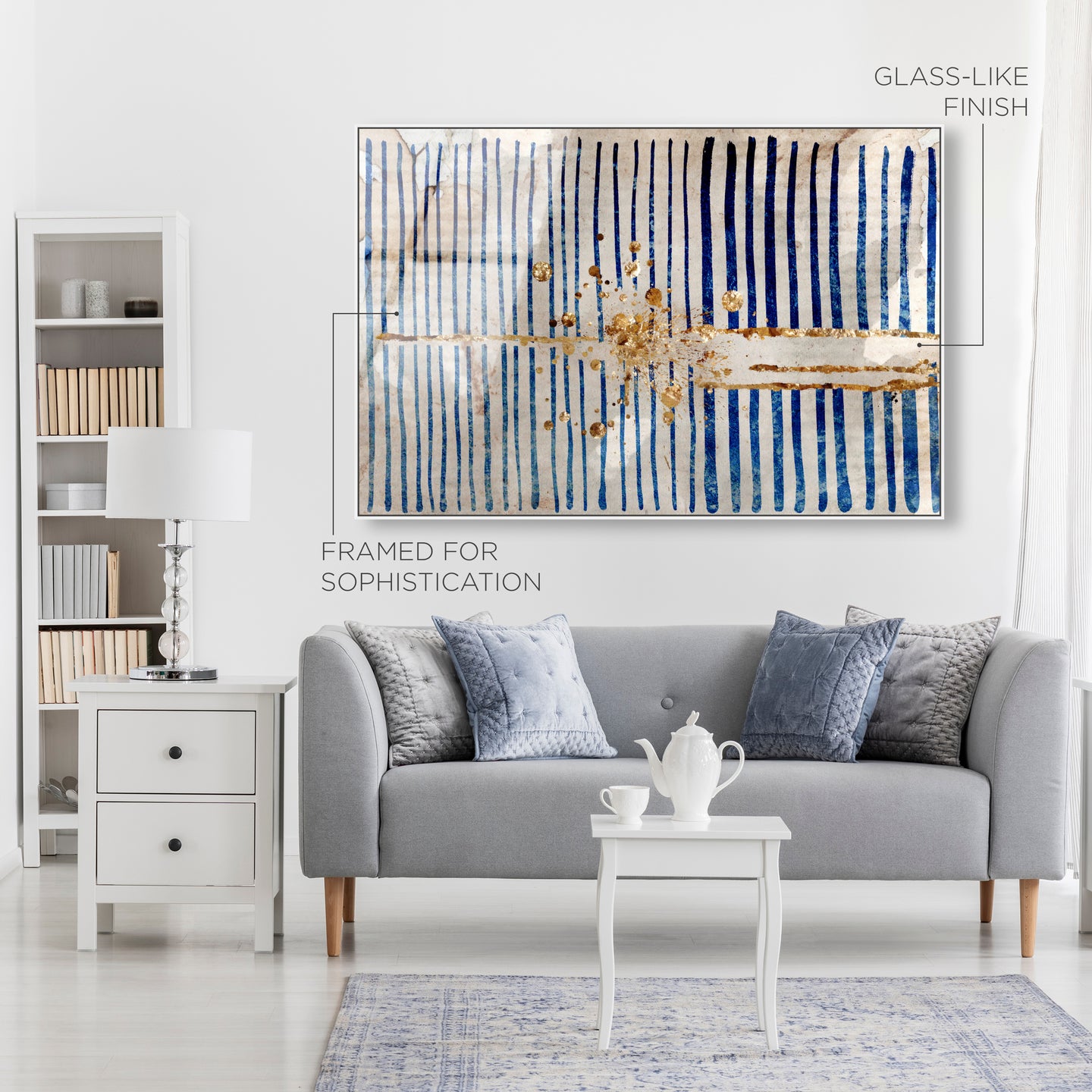 GLASS-LIKE FINISH

FRAMED FOR SOPHISTICATION