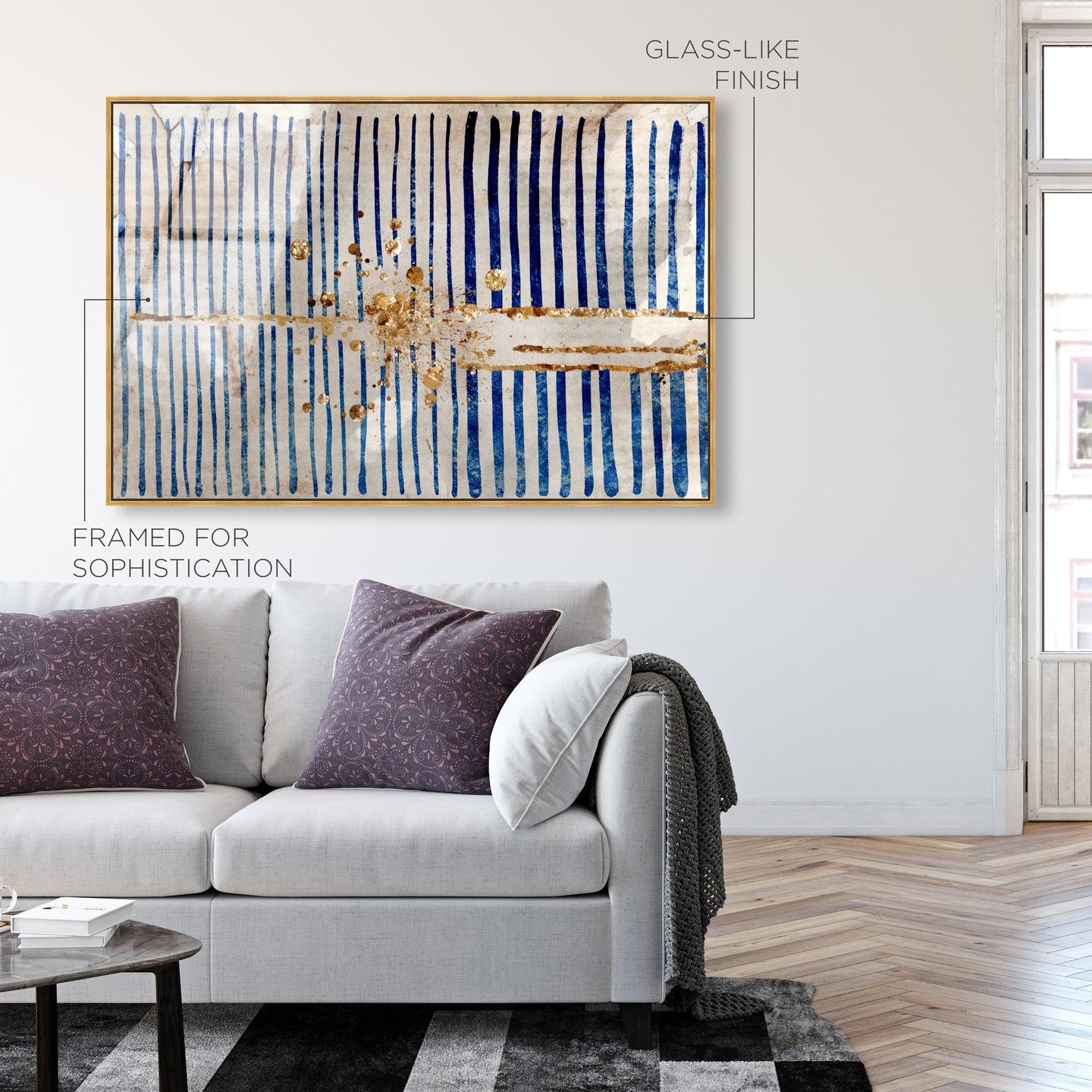 GLASS-LIKE
FINISH

FRAMED FOR
SOPHISTICATION