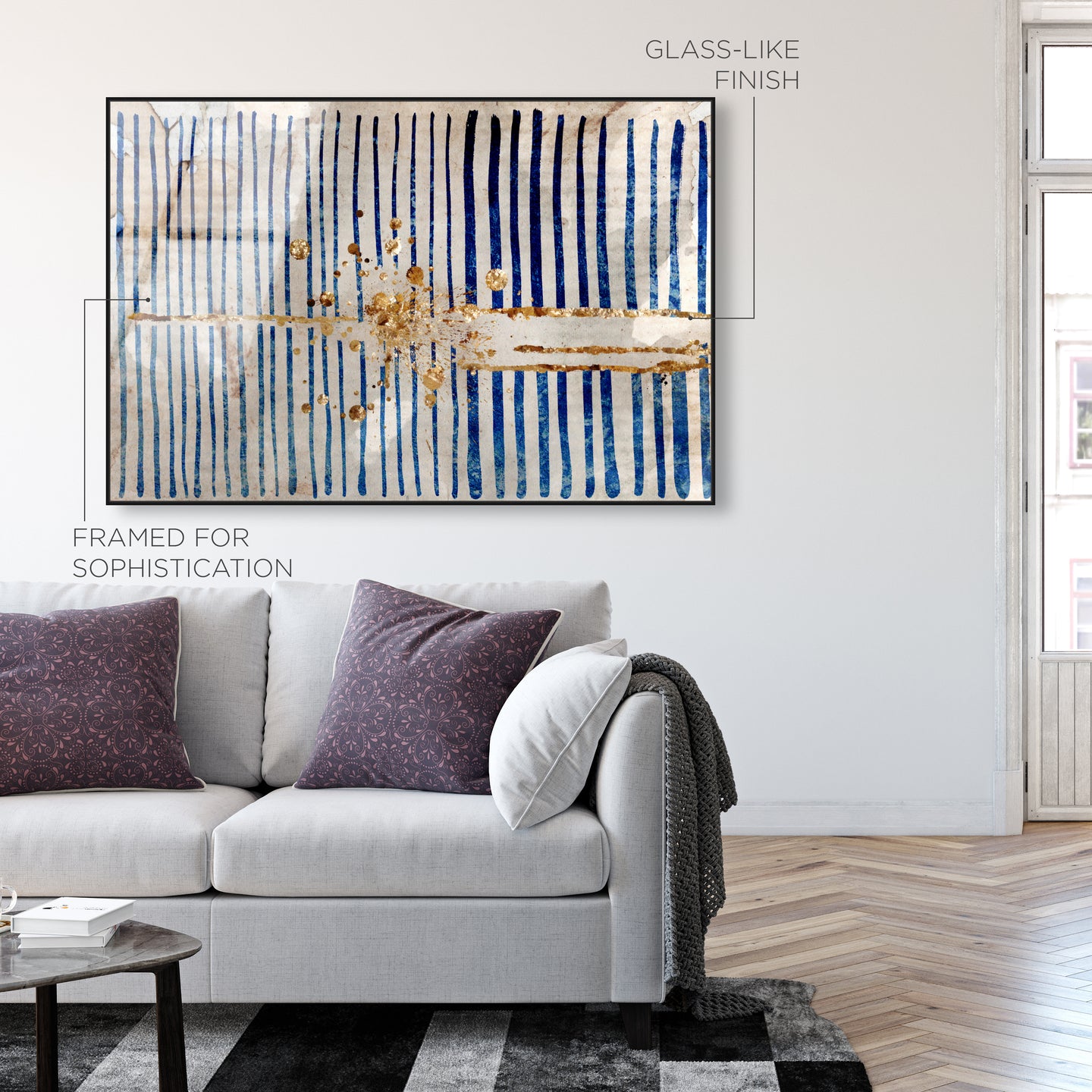 GLASS-LIKE
FINISH

FRAMED FOR
SOPHISTICATION