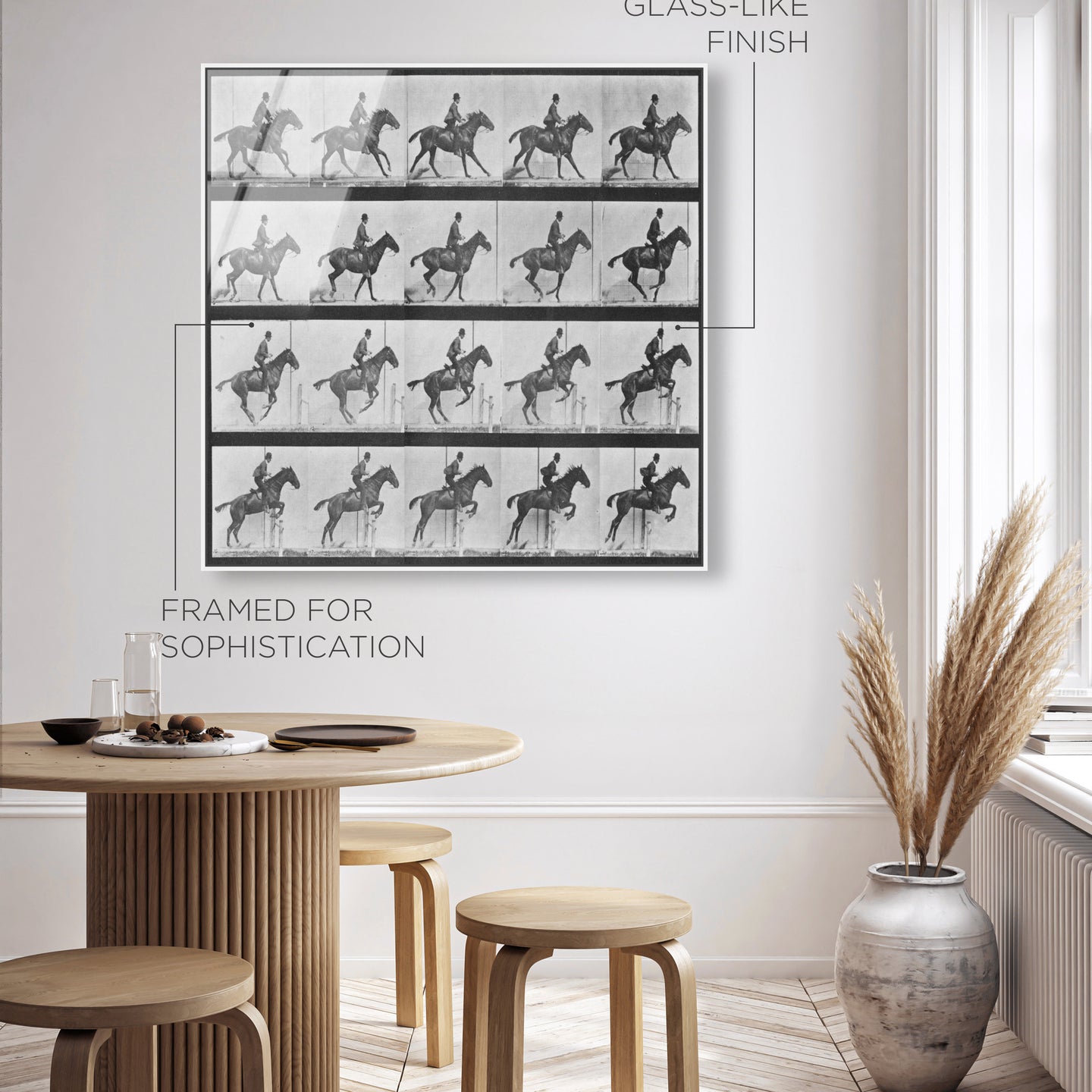 GLASS-LIKE FINISH

FRAMED FOR SOPHISTICATION