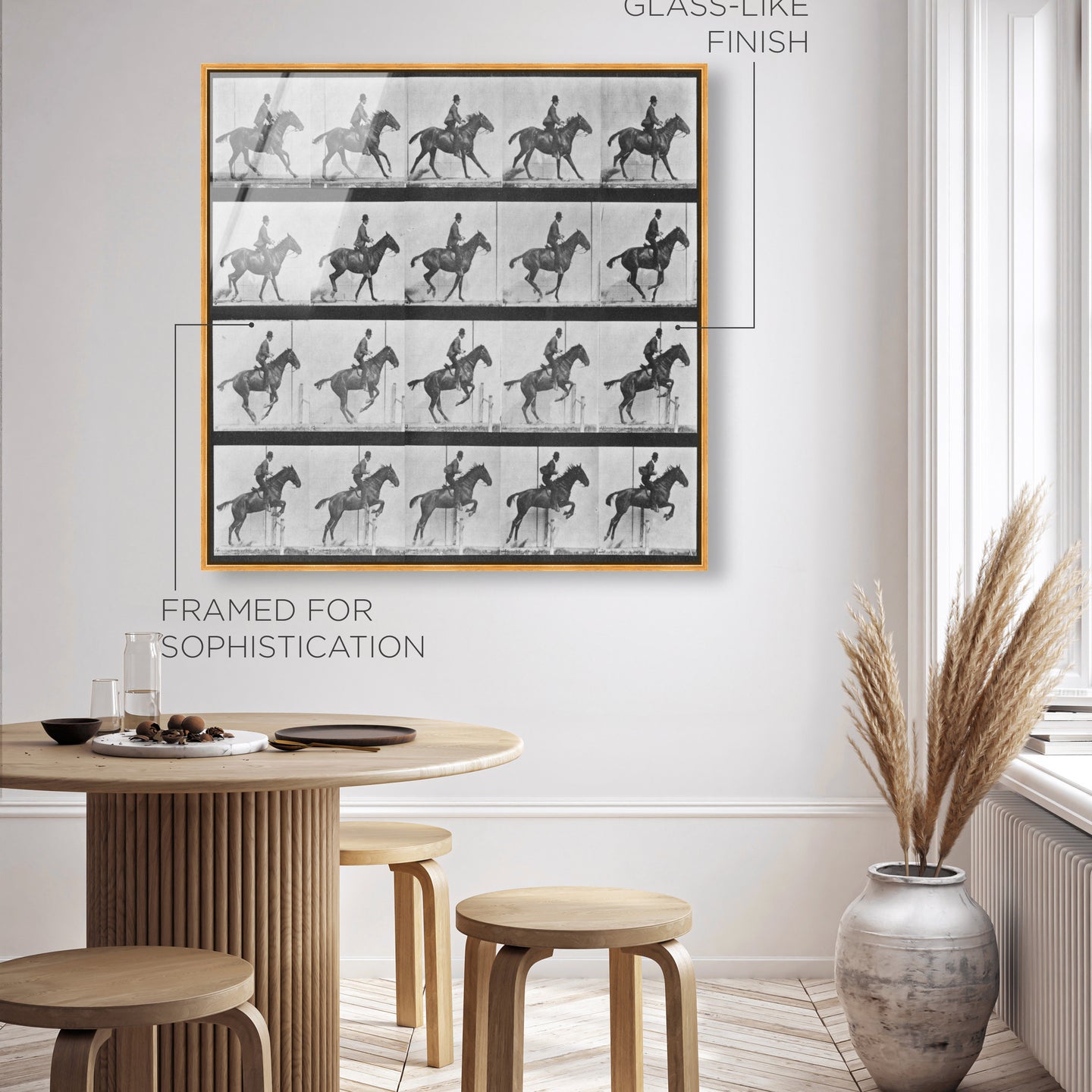 GLASS-LIKE FINISH

FRAMED FOR SOPHISTICATION