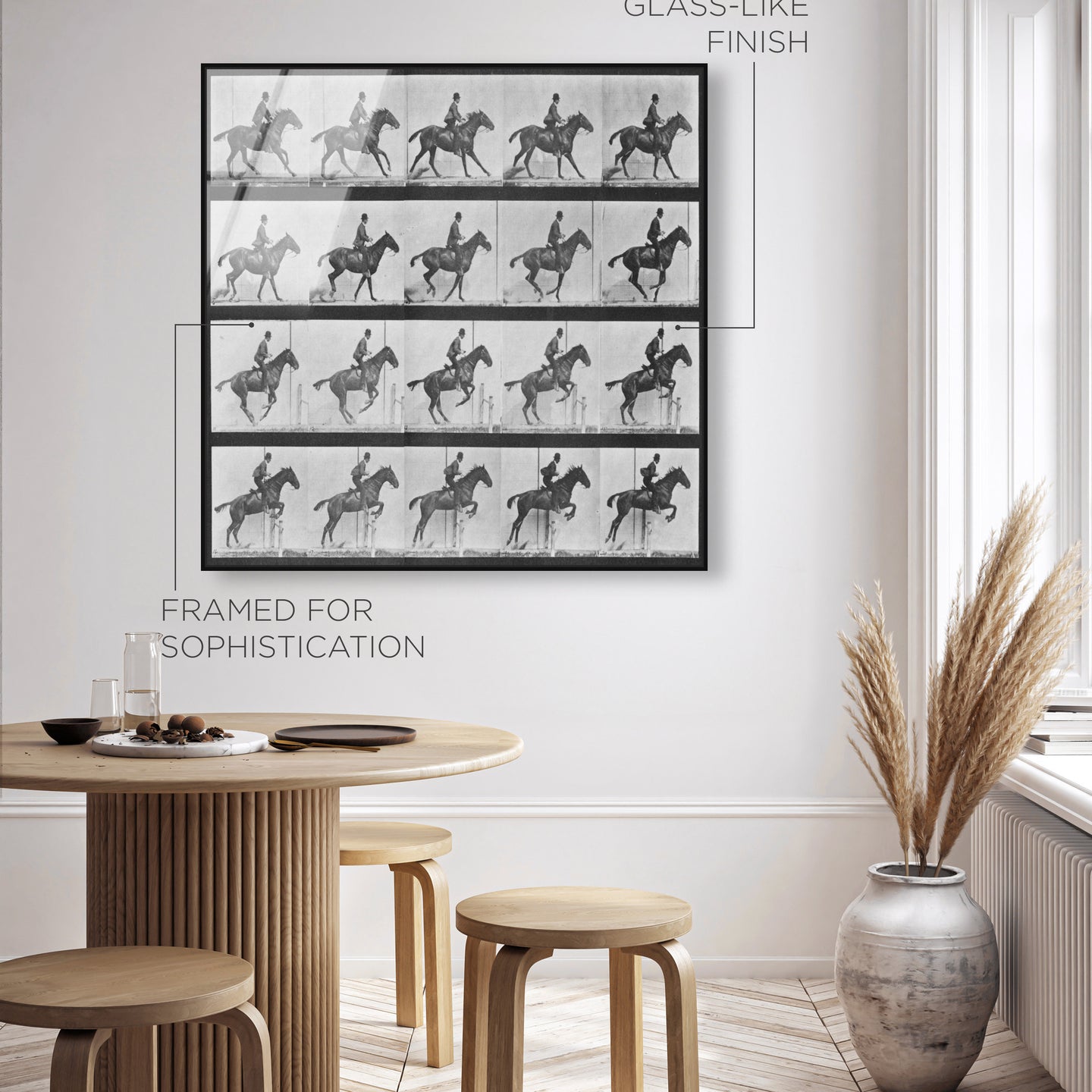 GLASS-LIKE FINISH

FRAMED FOR SOPHISTICATION