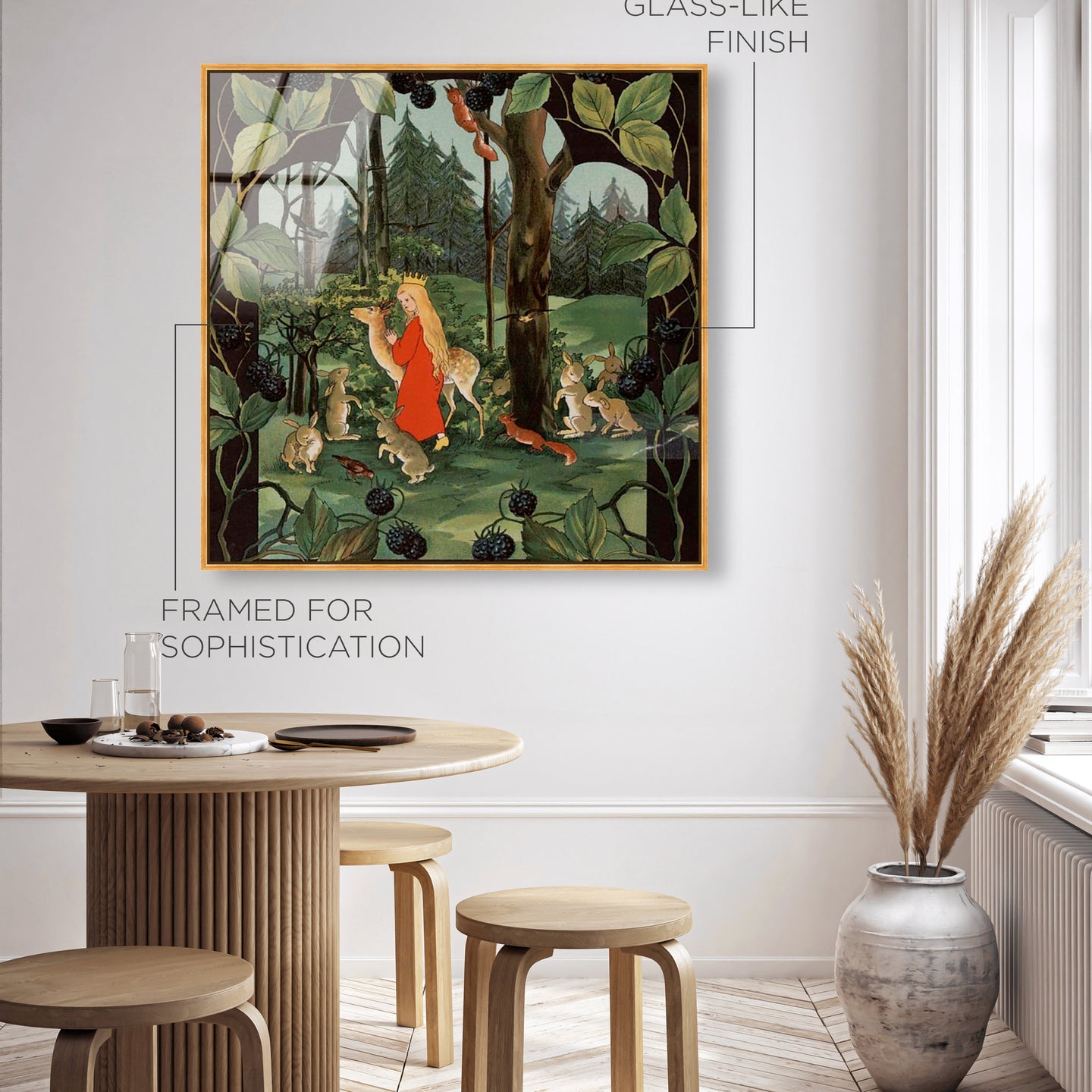 GLASS-LIKE
FINISH

FRAMED FOR
SOPHISTICATION