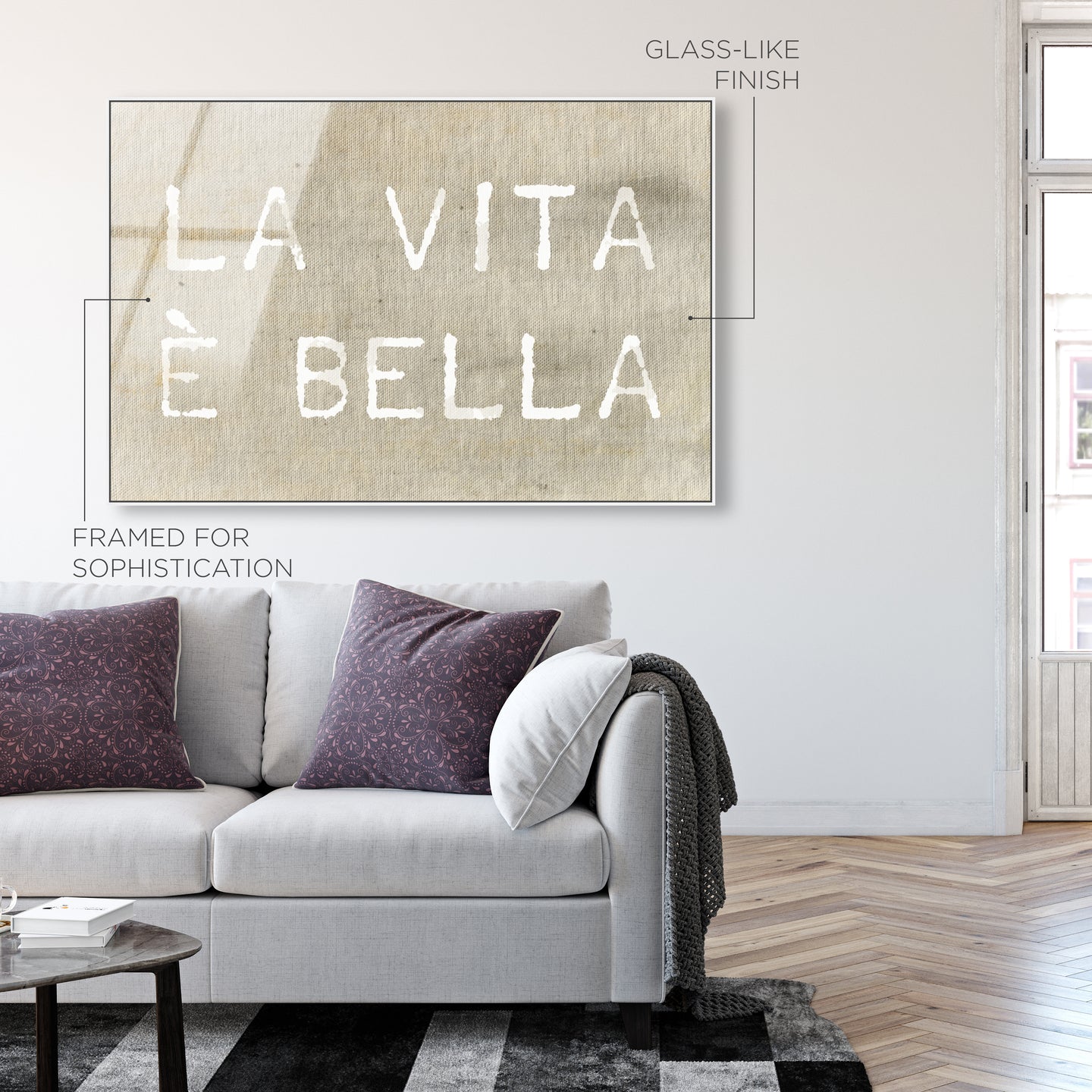 GLASS-LIKE FINISH

LA VITA
È BELLA

FRAMED FOR SOPHISTICATION