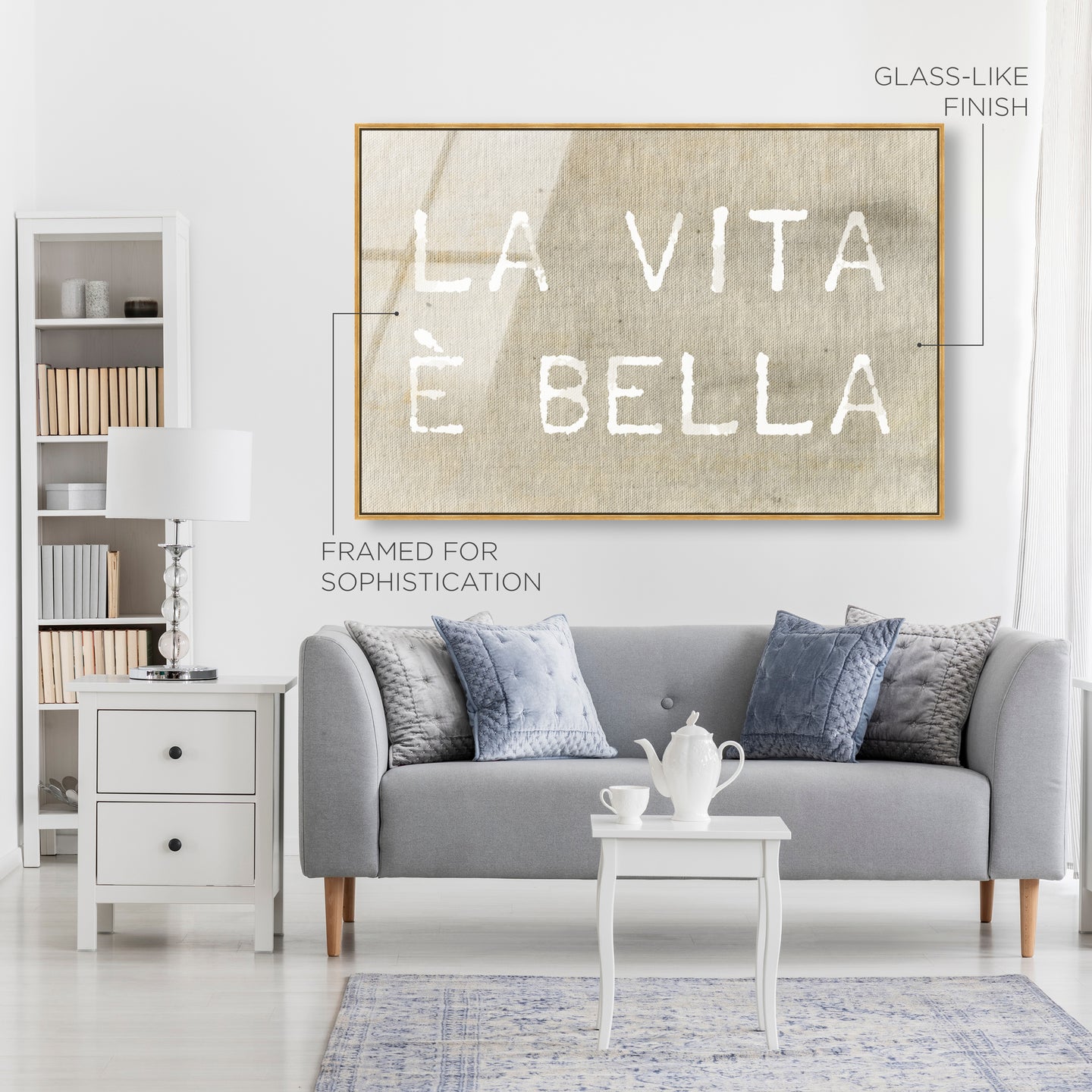 GLASS-LIKE FINISH

LA VITA
È BELLA

FRAMED FOR SOPHISTICATION