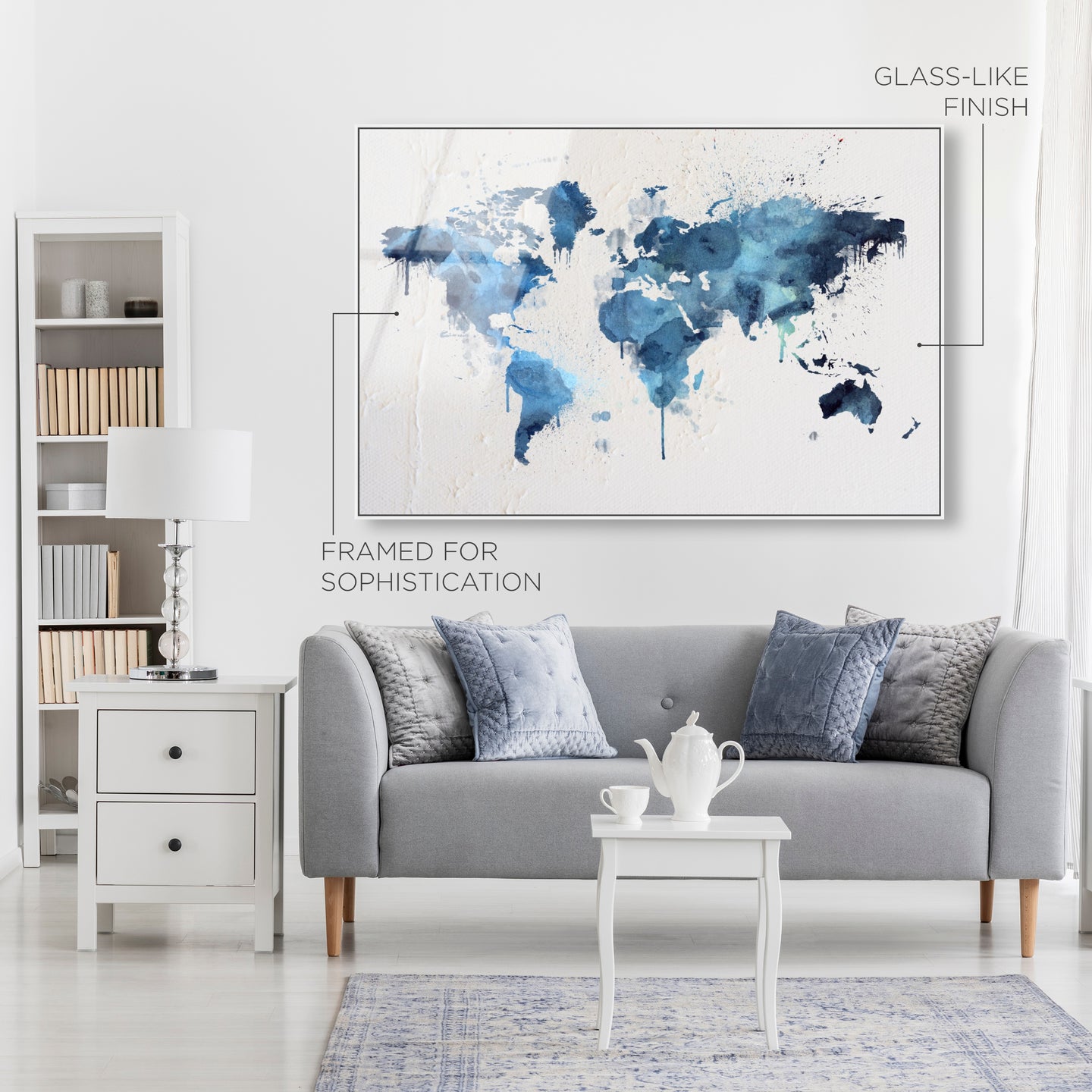 GLASS-LIKE FINISH

FRAMED FOR SOPHISTICATION