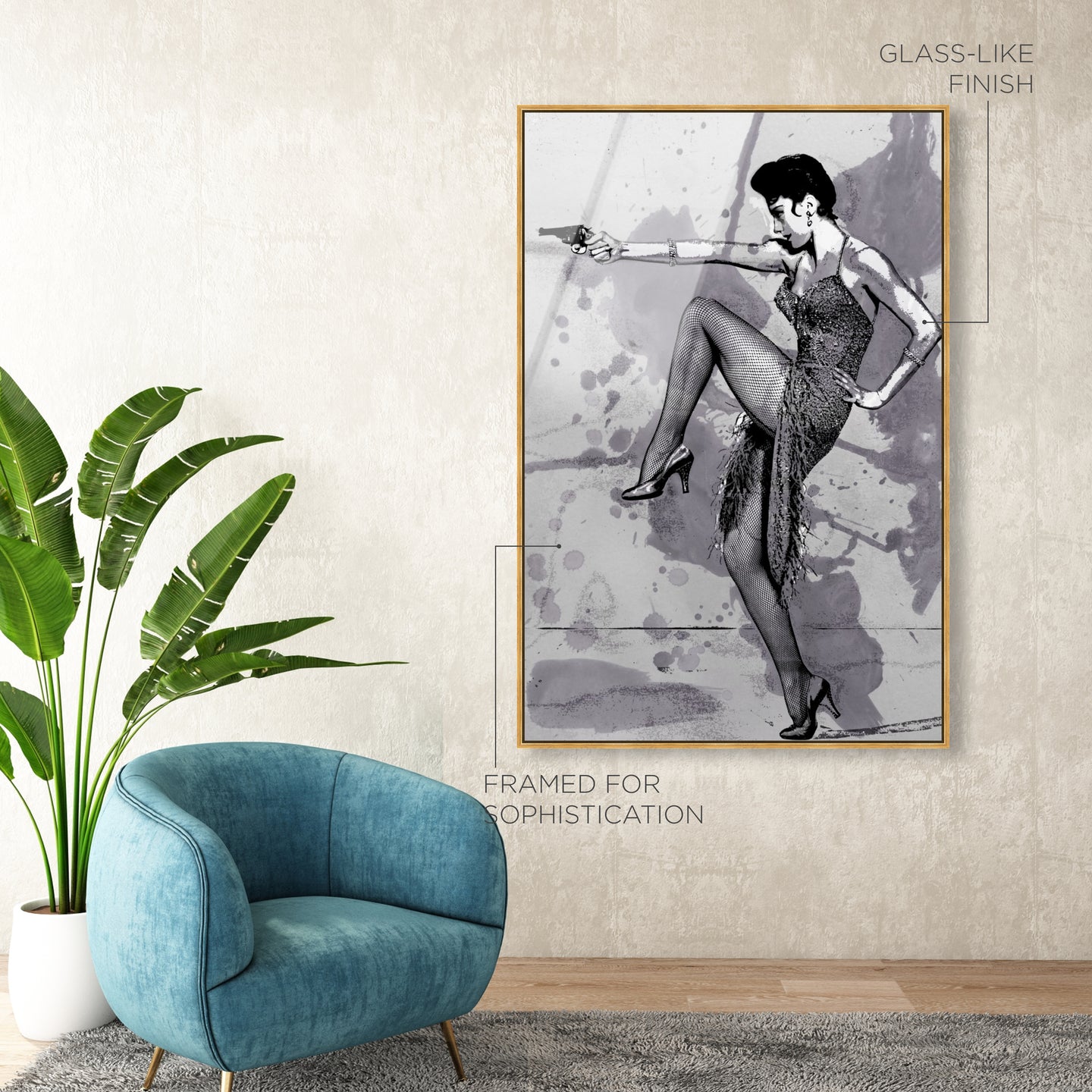 GLASS-LIKE FINISH

FRAMED FOR SOPHISTICATION