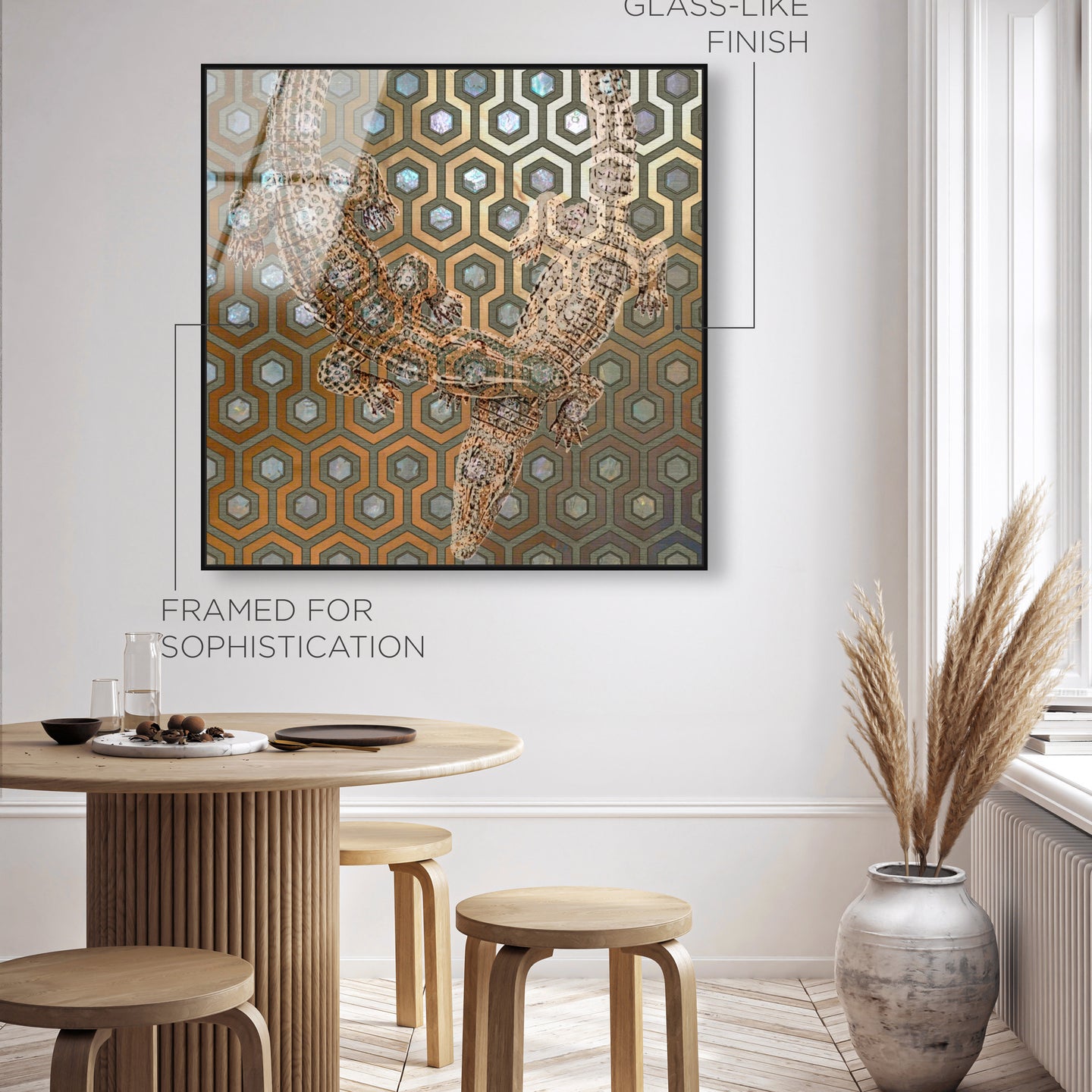 GLASS-LIKE FINISH

FRAMED FOR SOPHISTICATION