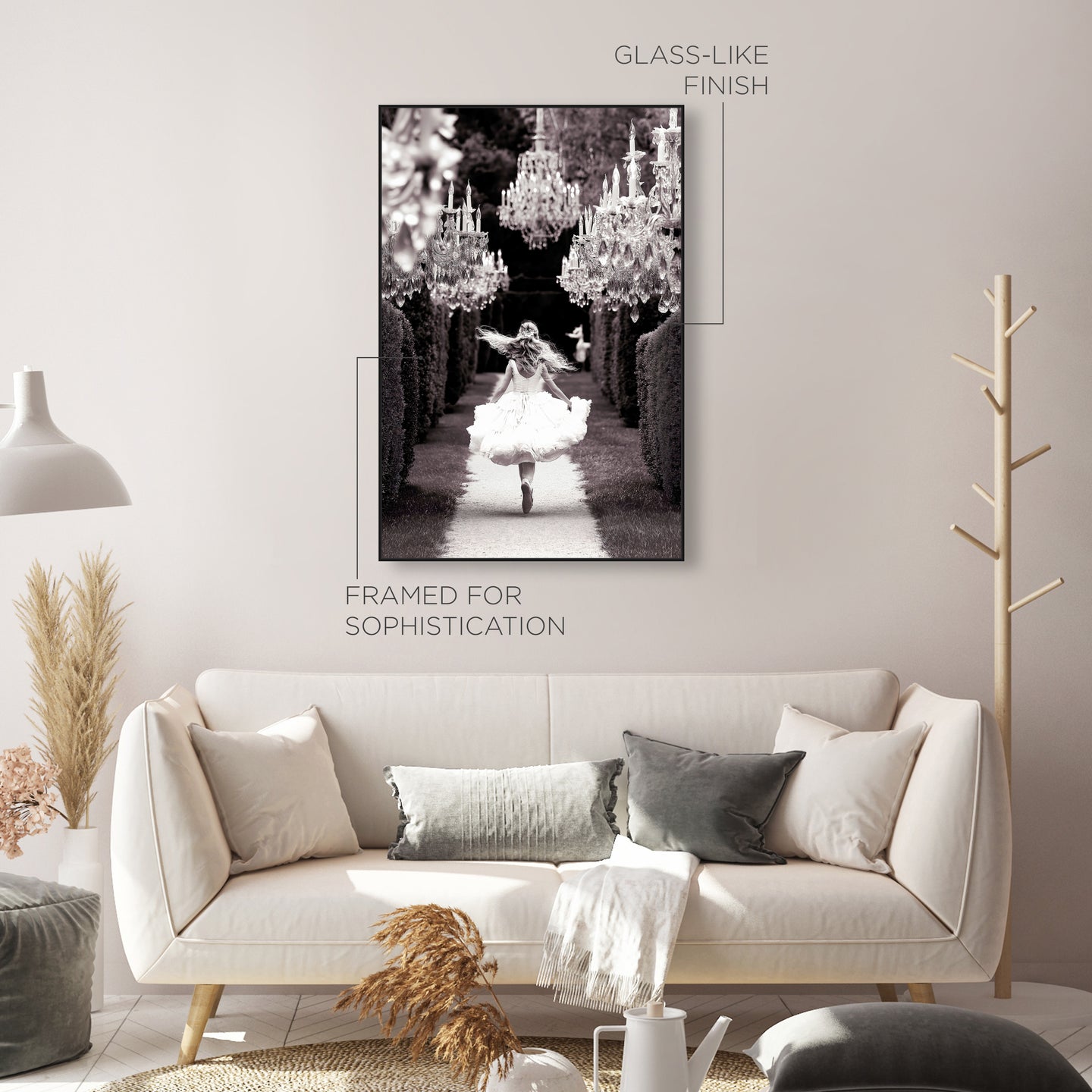 GLASS-LIKE FINISH

FRAMED FOR SOPHISTICATION