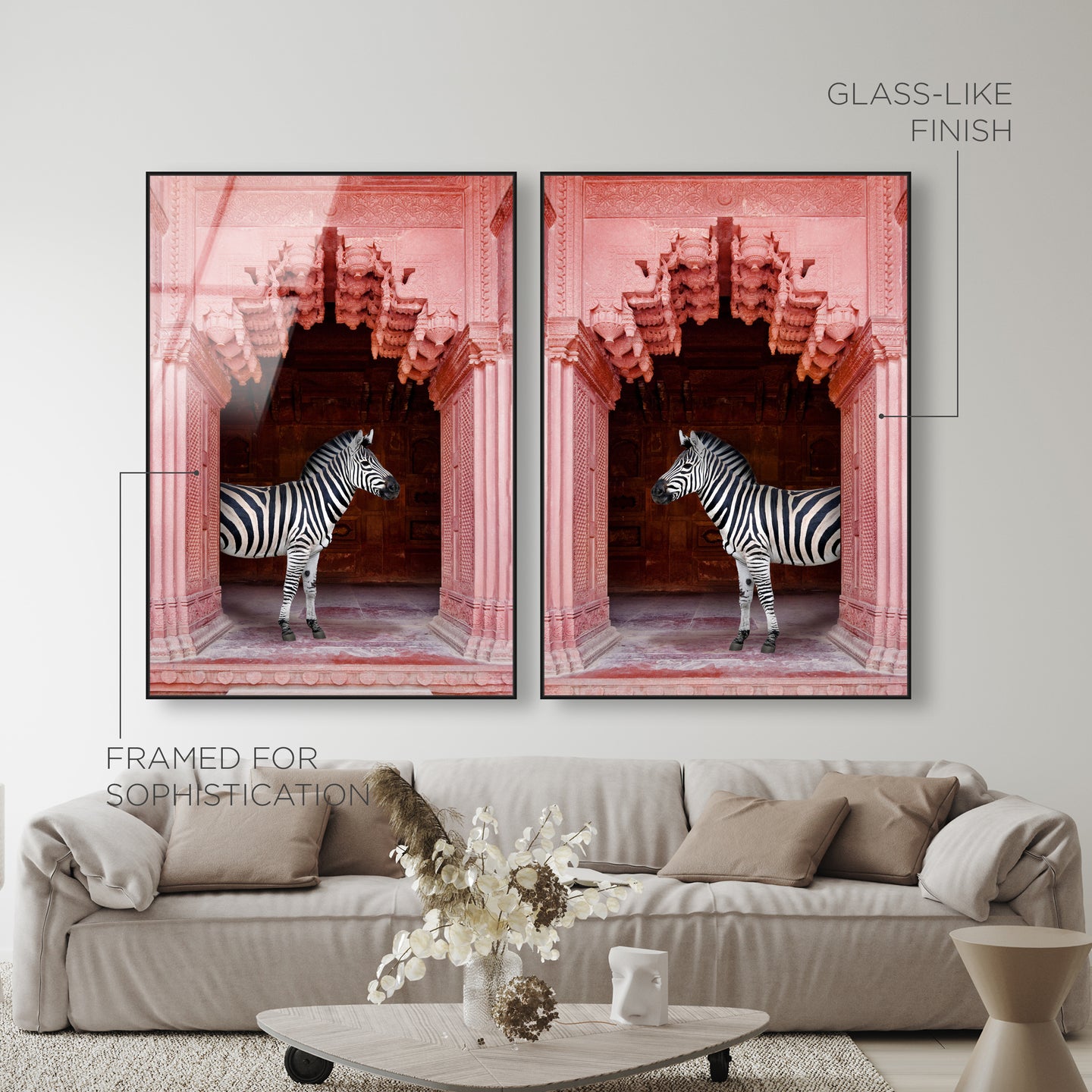 GLASS-LIKE FINISH

FRAMED FOR SOPHISTICATION