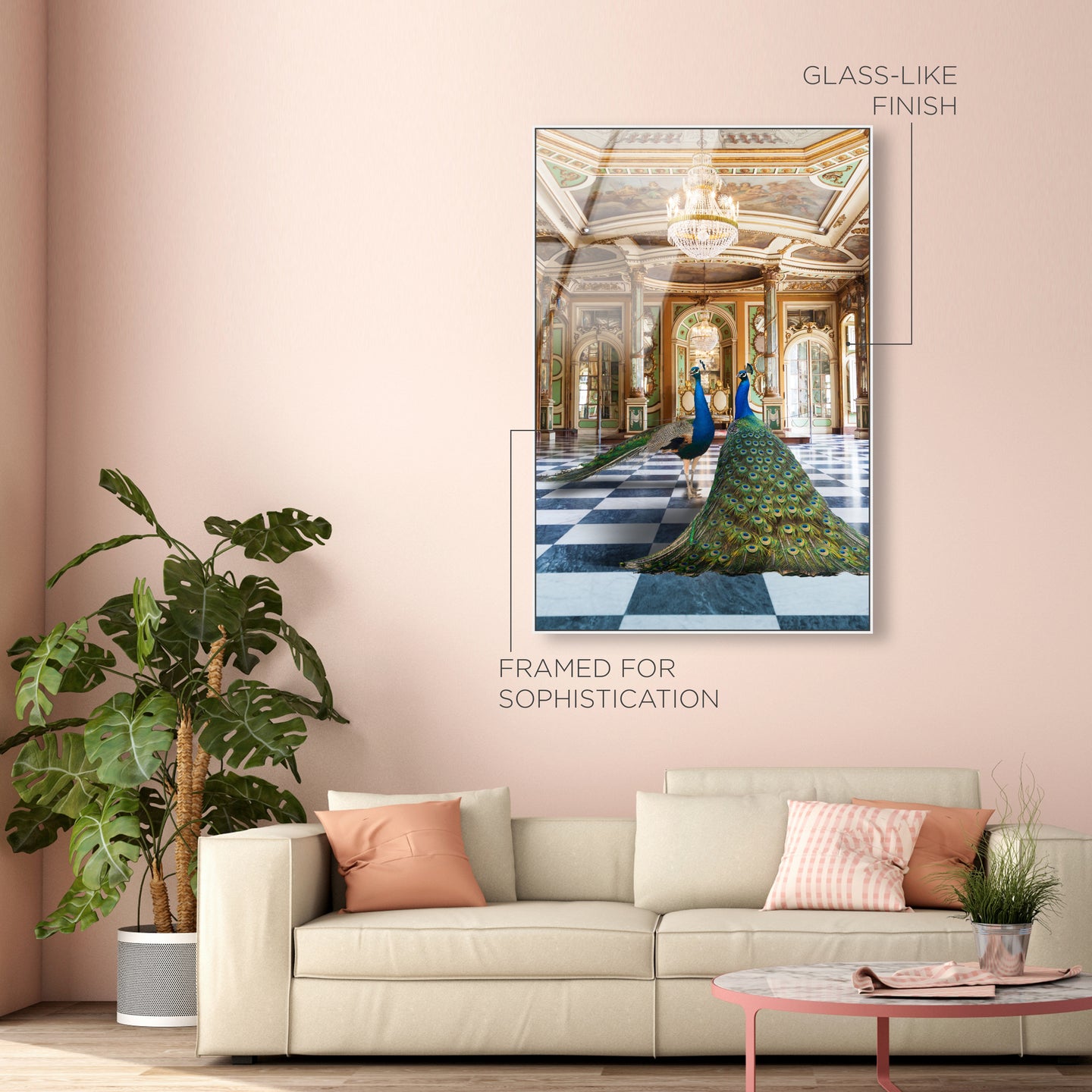 GLASS-LIKE
FINISH

FRAMED FOR
SOPHISTICATION