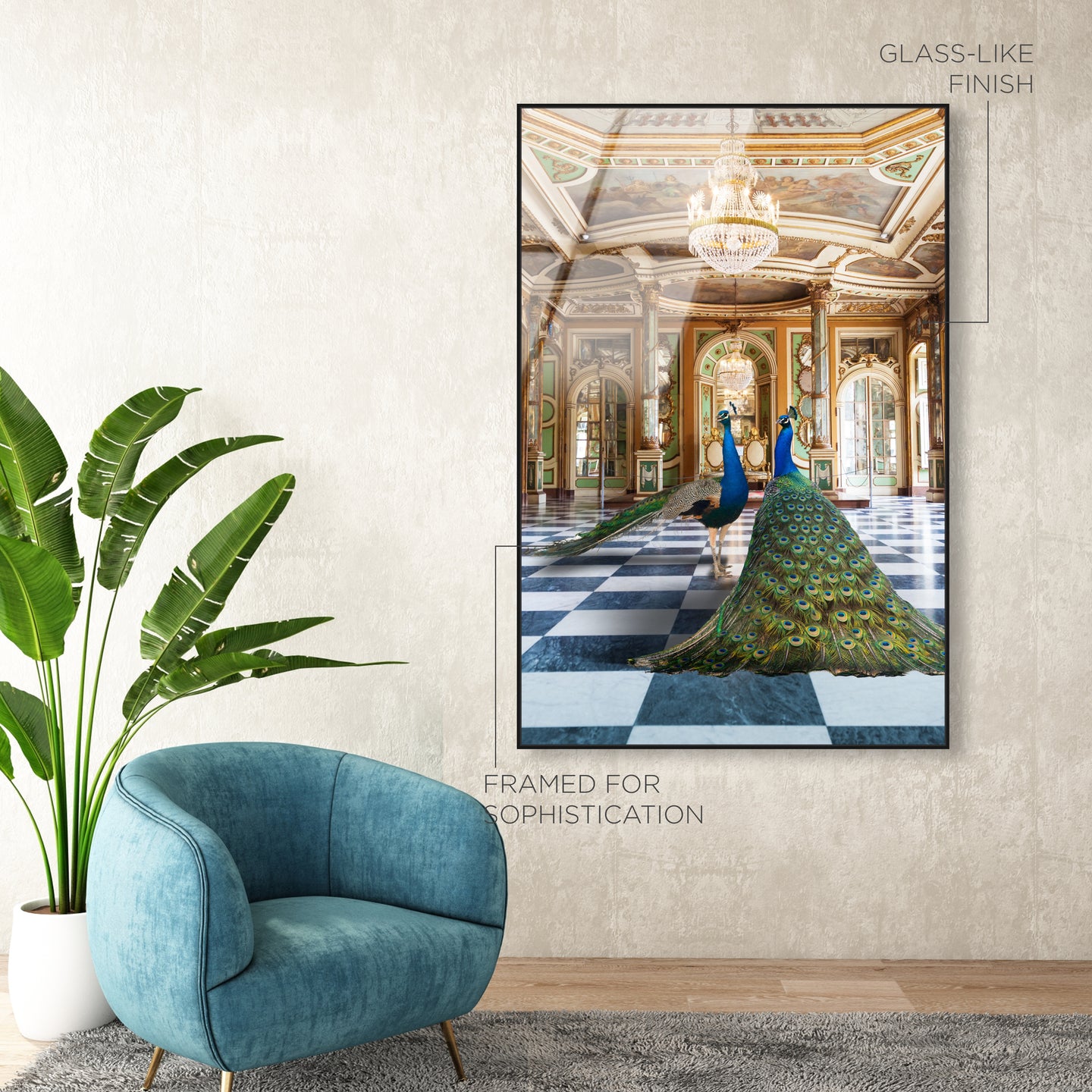 GLASS-LIKE FINISH

FRAMED FOR SOPHISTICATION