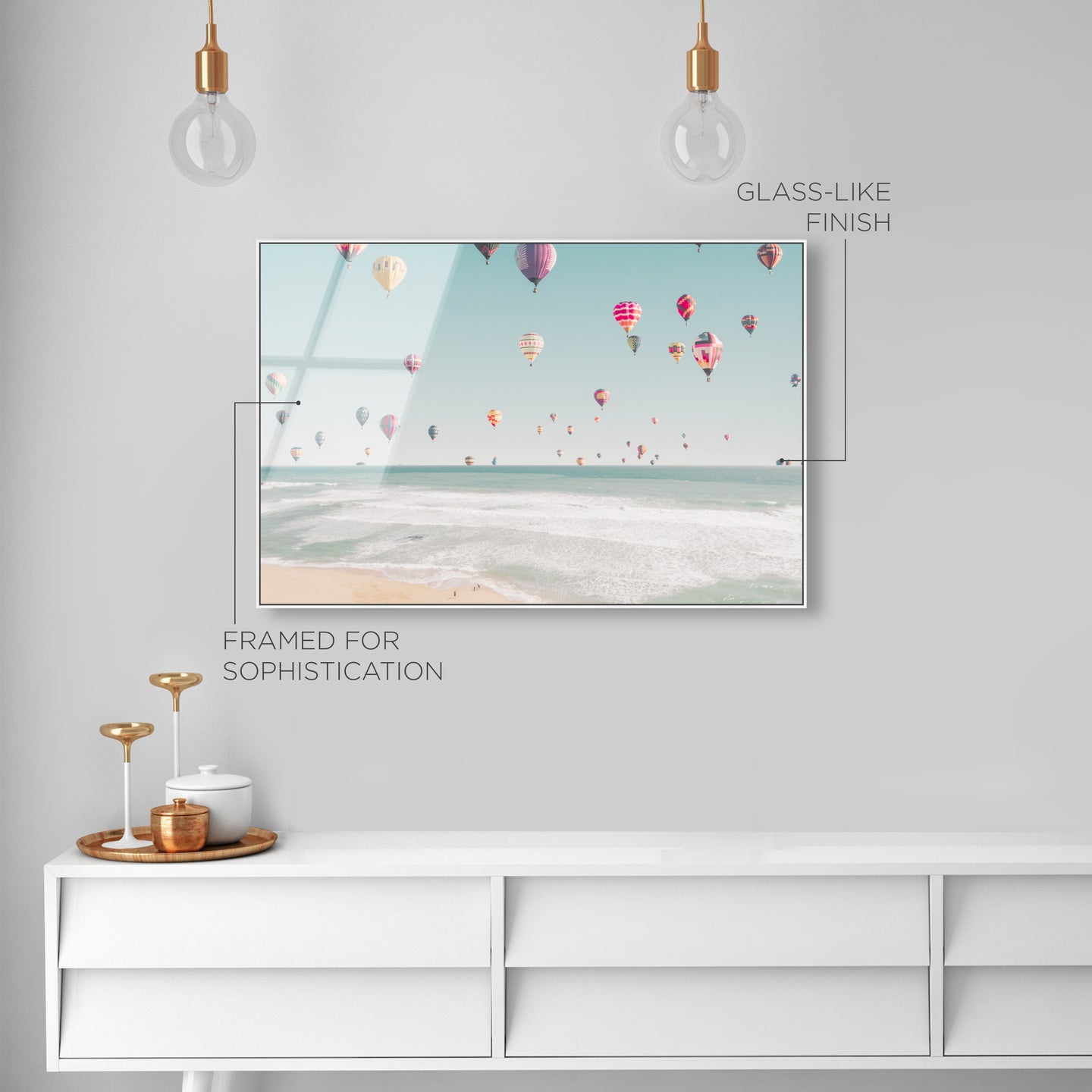 GLASS-LIKE FINISH

FRAMED FOR SOPHISTICATION