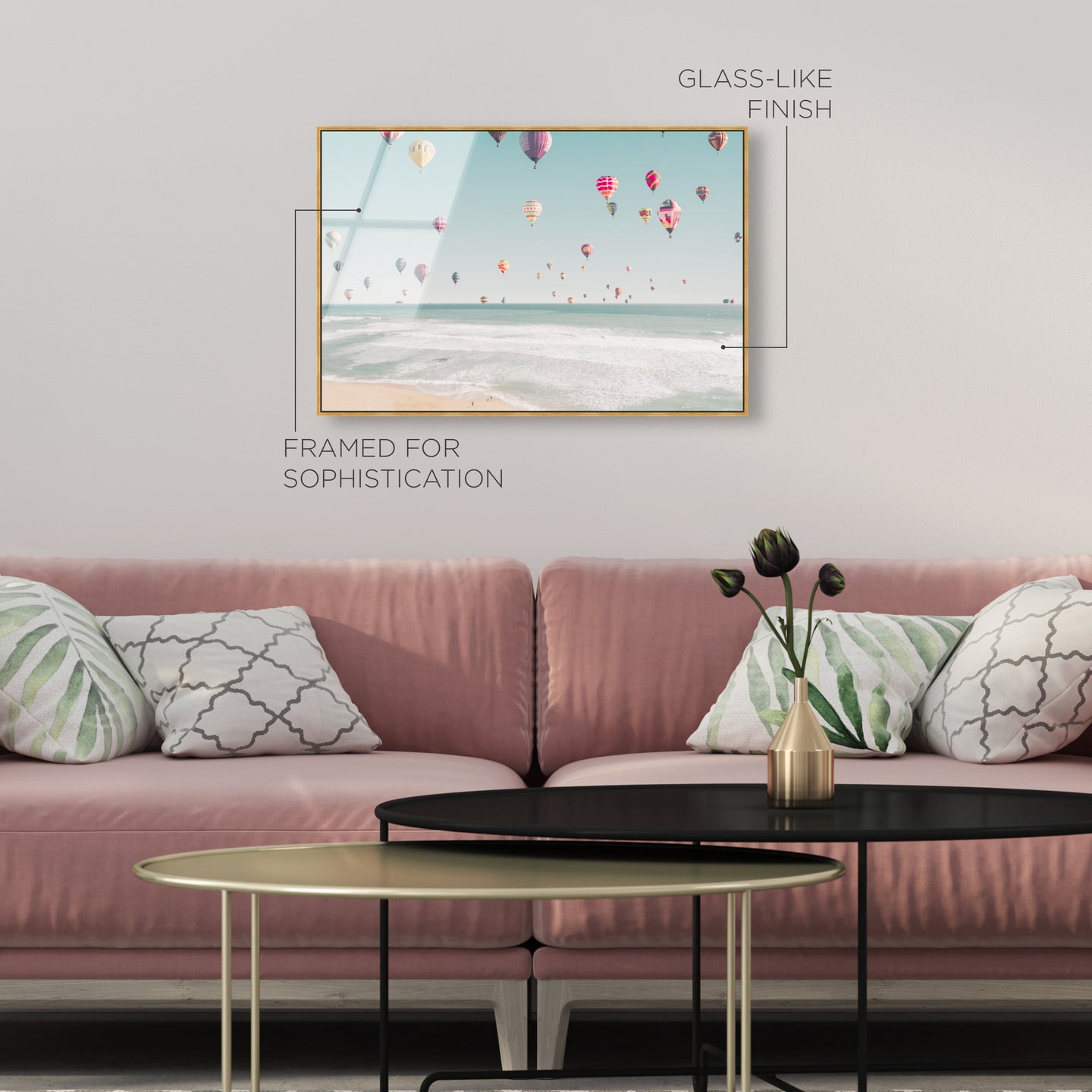 GLASS-LIKE FINISH

FRAMED FOR SOPHISTICATION