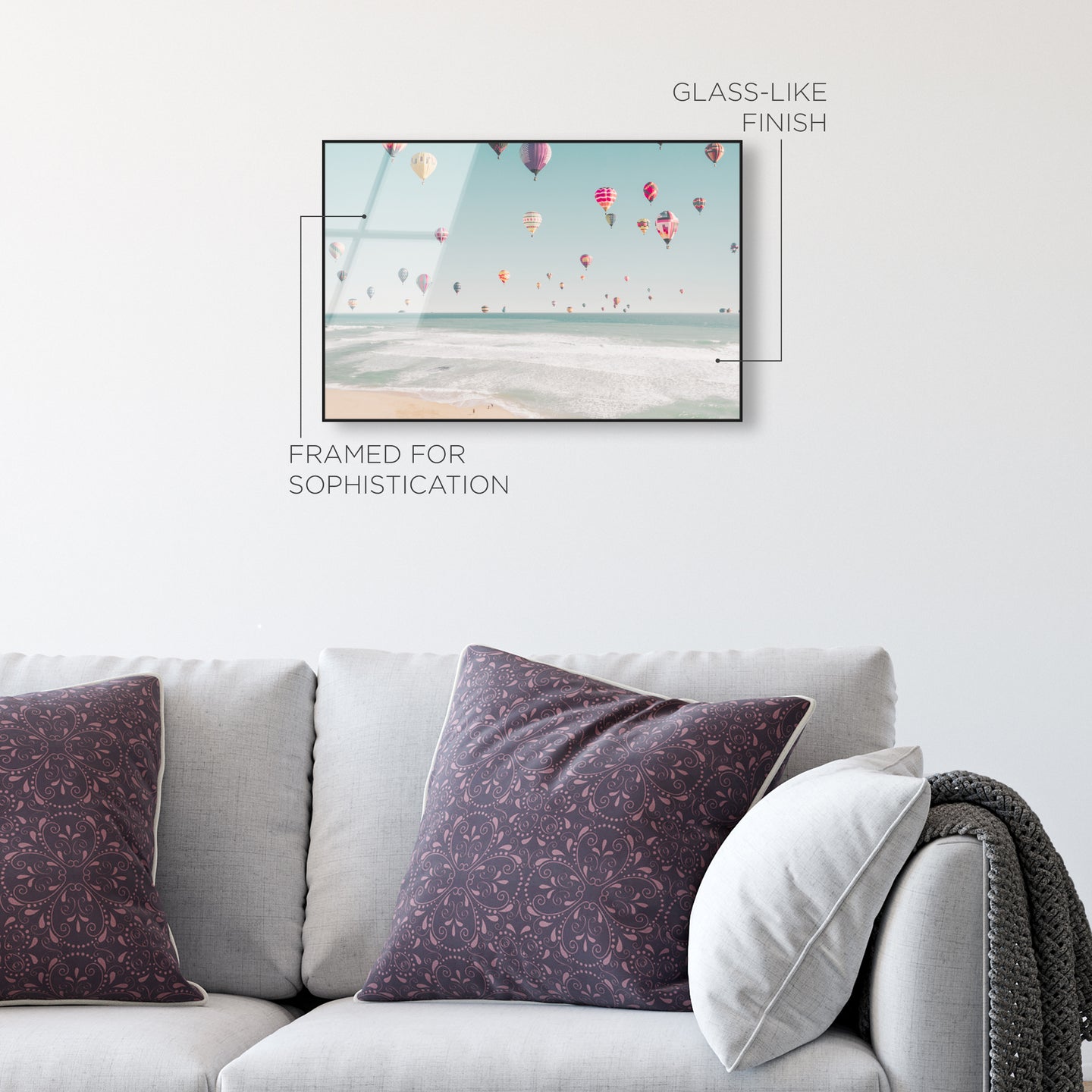 GLASS-LIKE FINISH

FRAMED FOR SOPHISTICATION