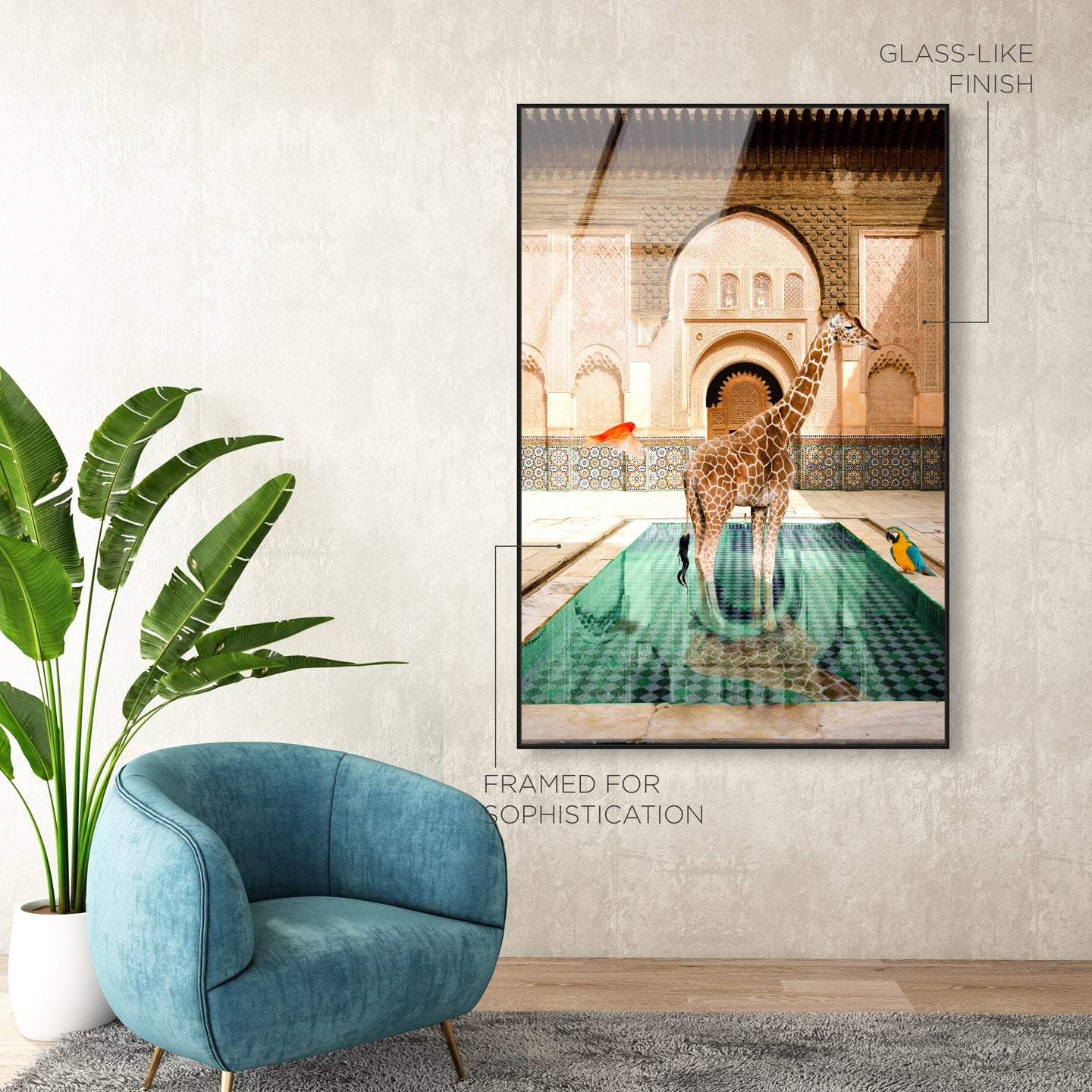 GLASS-LIKE FINISH

FRAMED FOR SOPHISTICATION