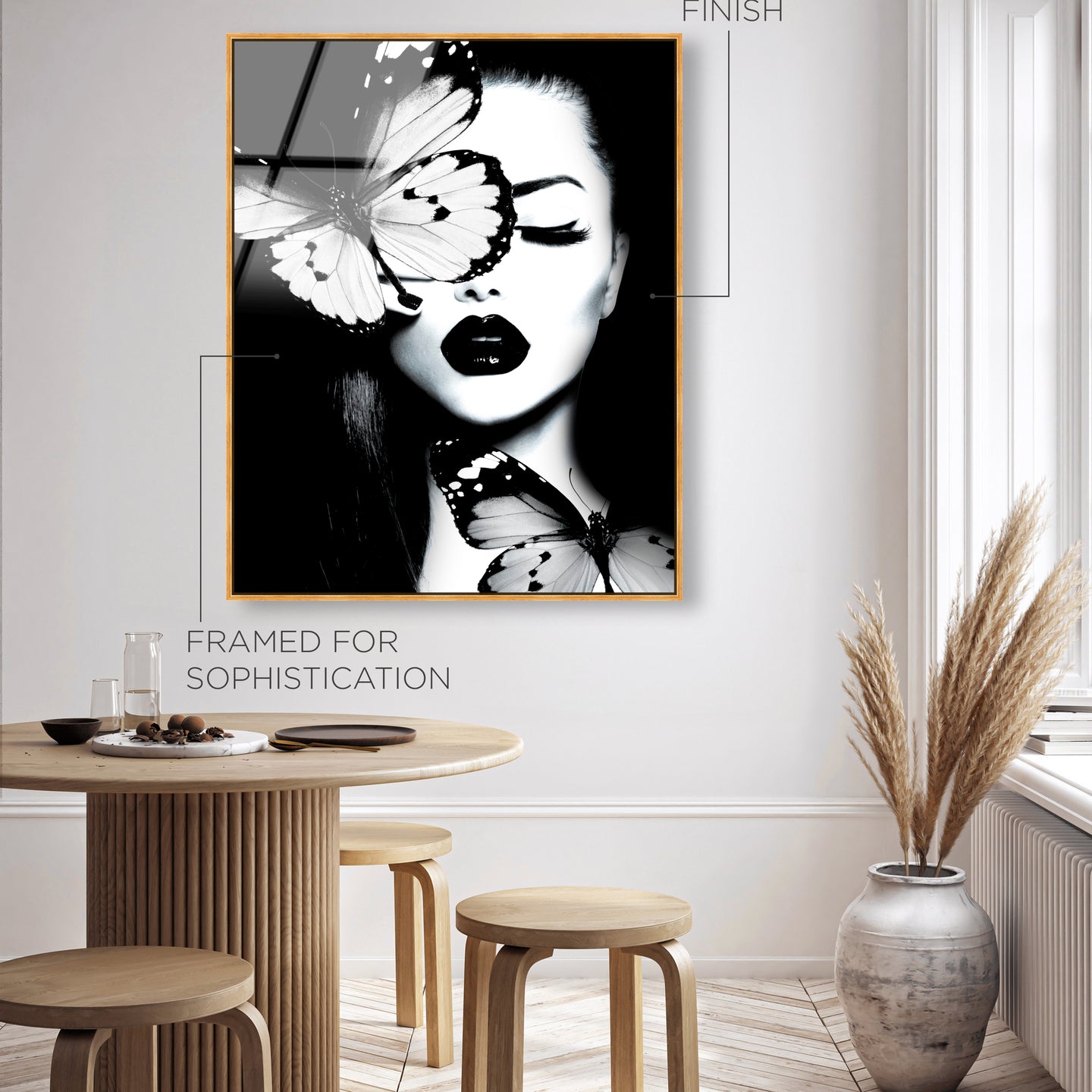 FINISH

FRAMED FOR SOPHISTICATION