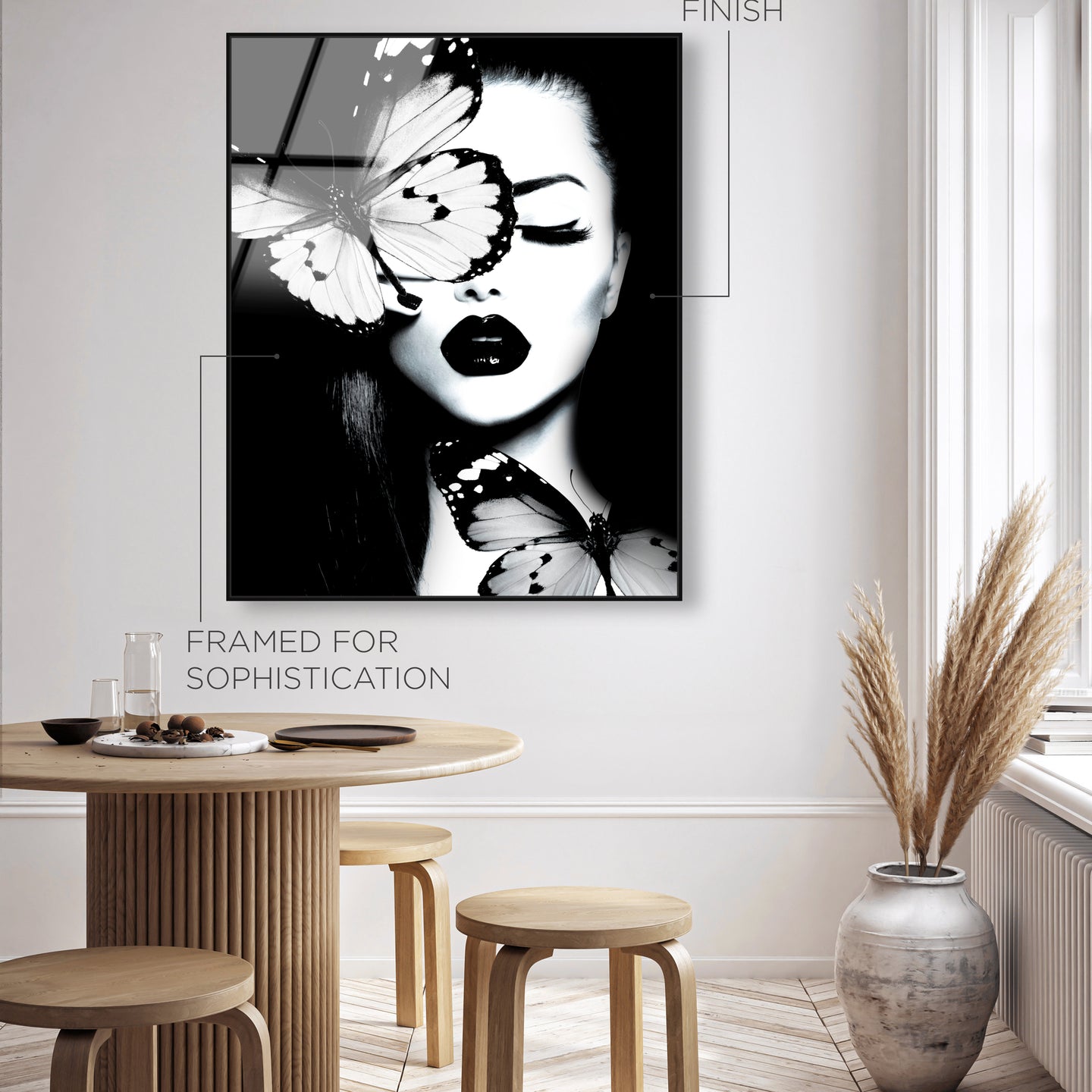 FINISH

FRAMED FOR SOPHISTICATION