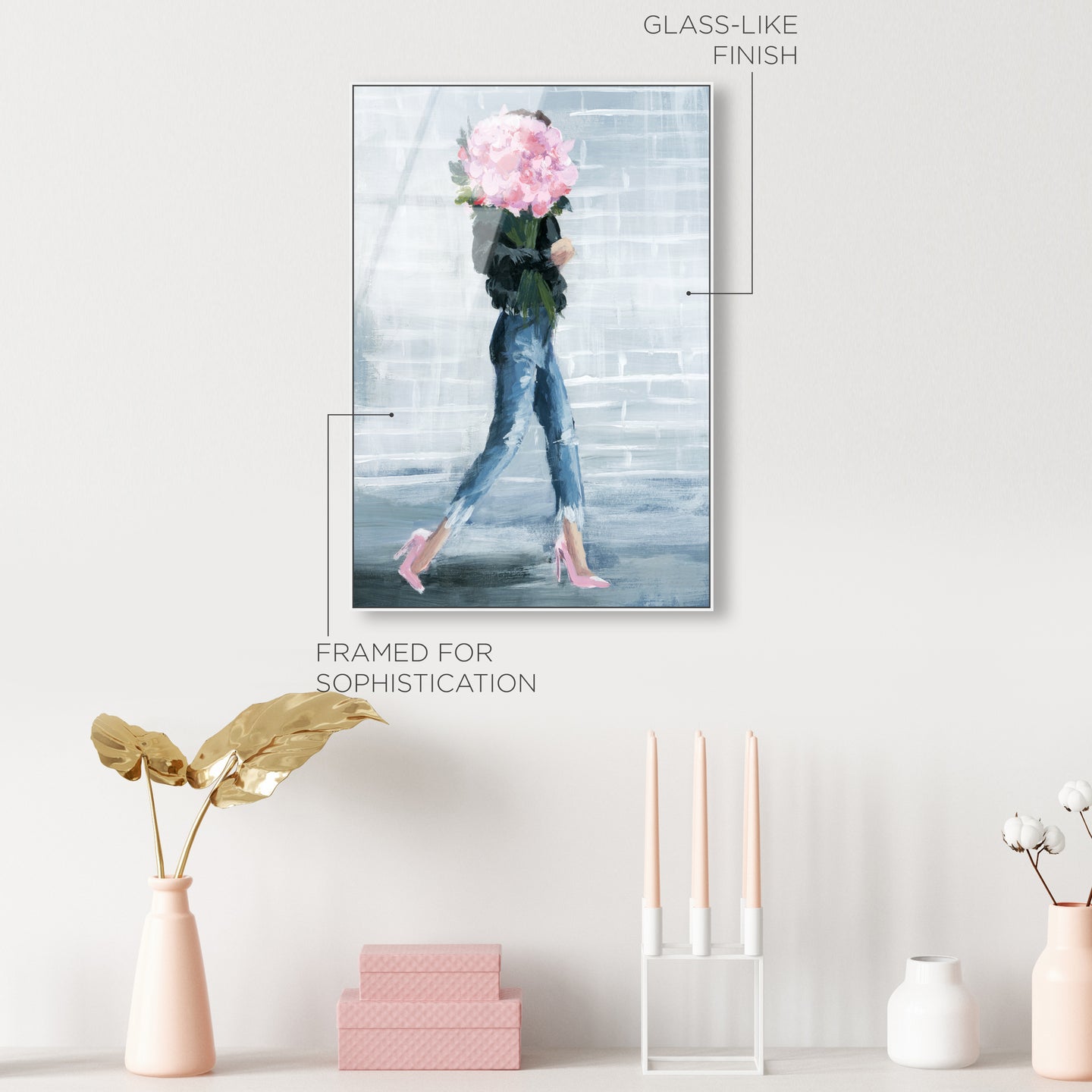 GLASS-LIKE FINISH

FRAMED FOR SOPHISTICATION