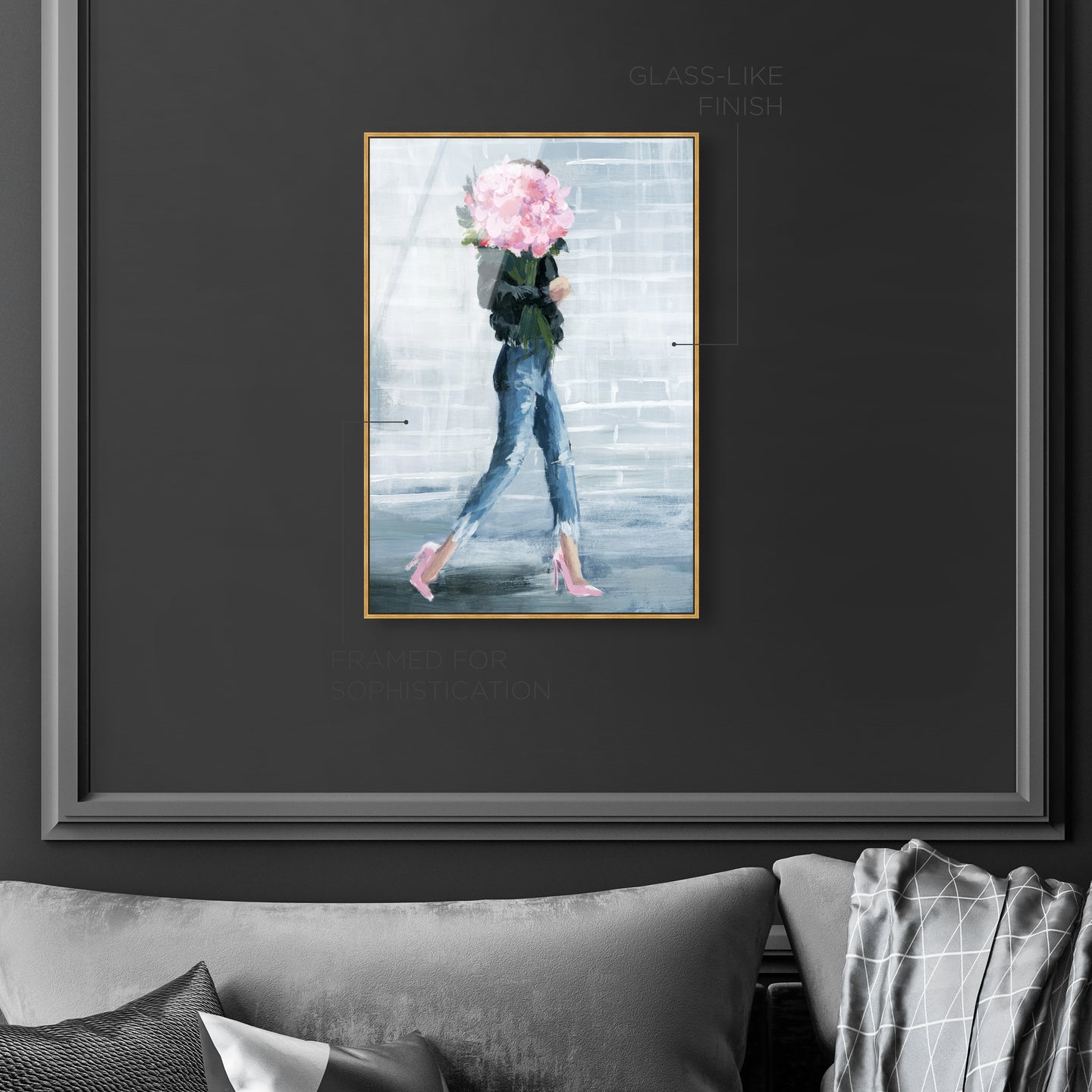 GLASS-LIKE
FINISH

FRAMED FOR
SOPHISTICATION