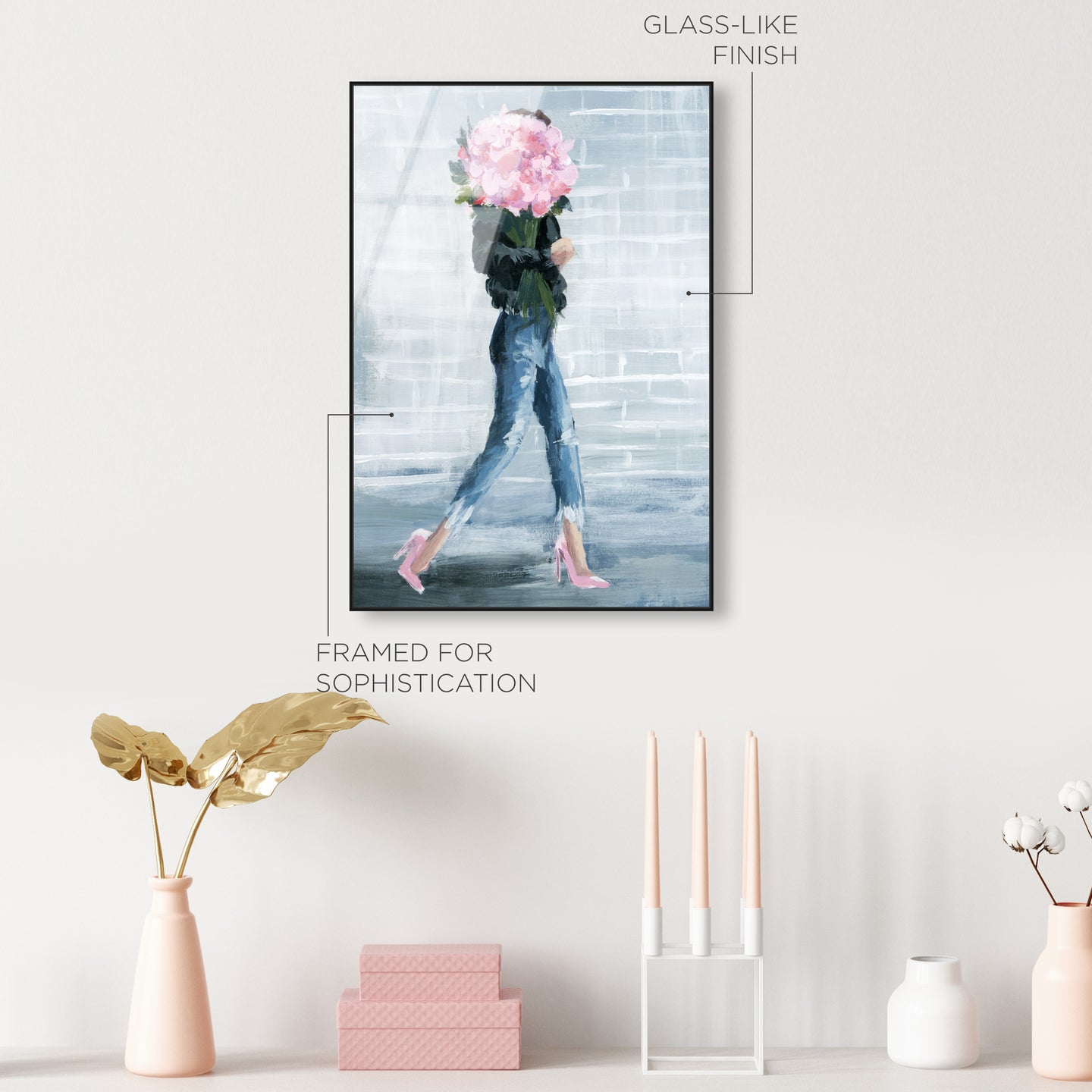 GLASS-LIKE FINISH

FRAMED FOR SOPHISTICATION