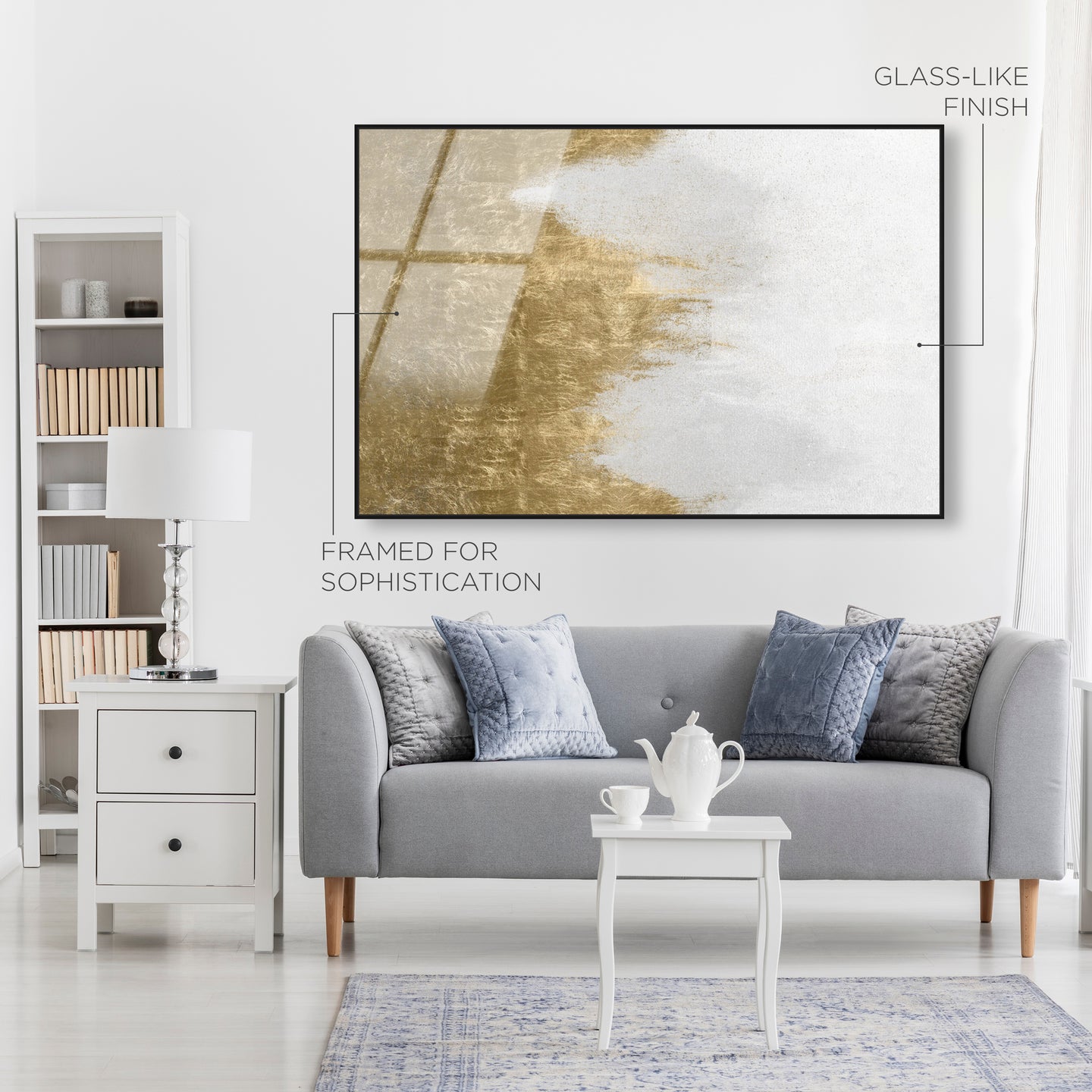 GLASS-LIKE
FINISH

FRAMED FOR
SOPHISTICATION