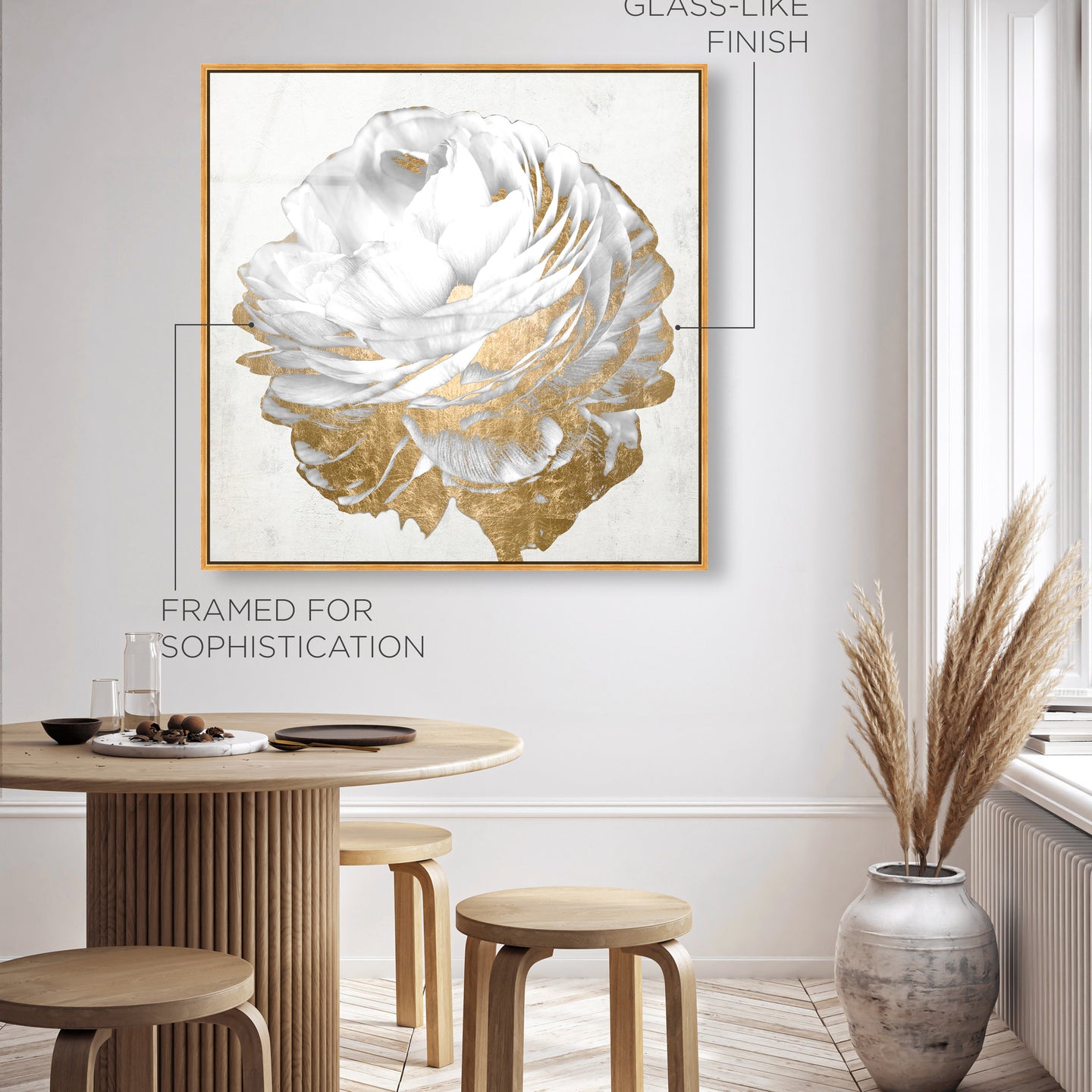 GLASS-LIKE FINISH

FRAMED FOR SOPHISTICATION