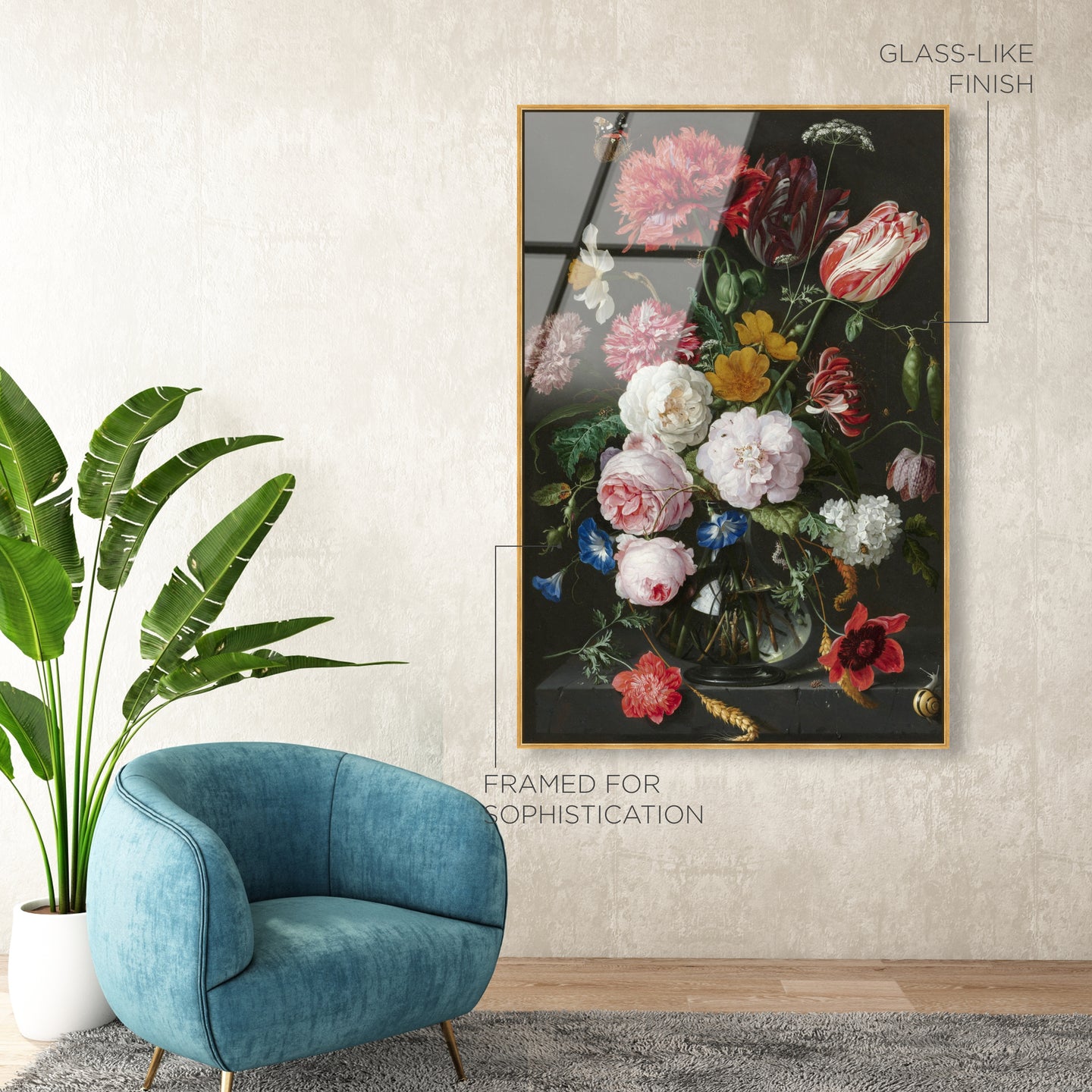 GLASS-LIKE FINISH

FRAMED FOR SOPHISTICATION