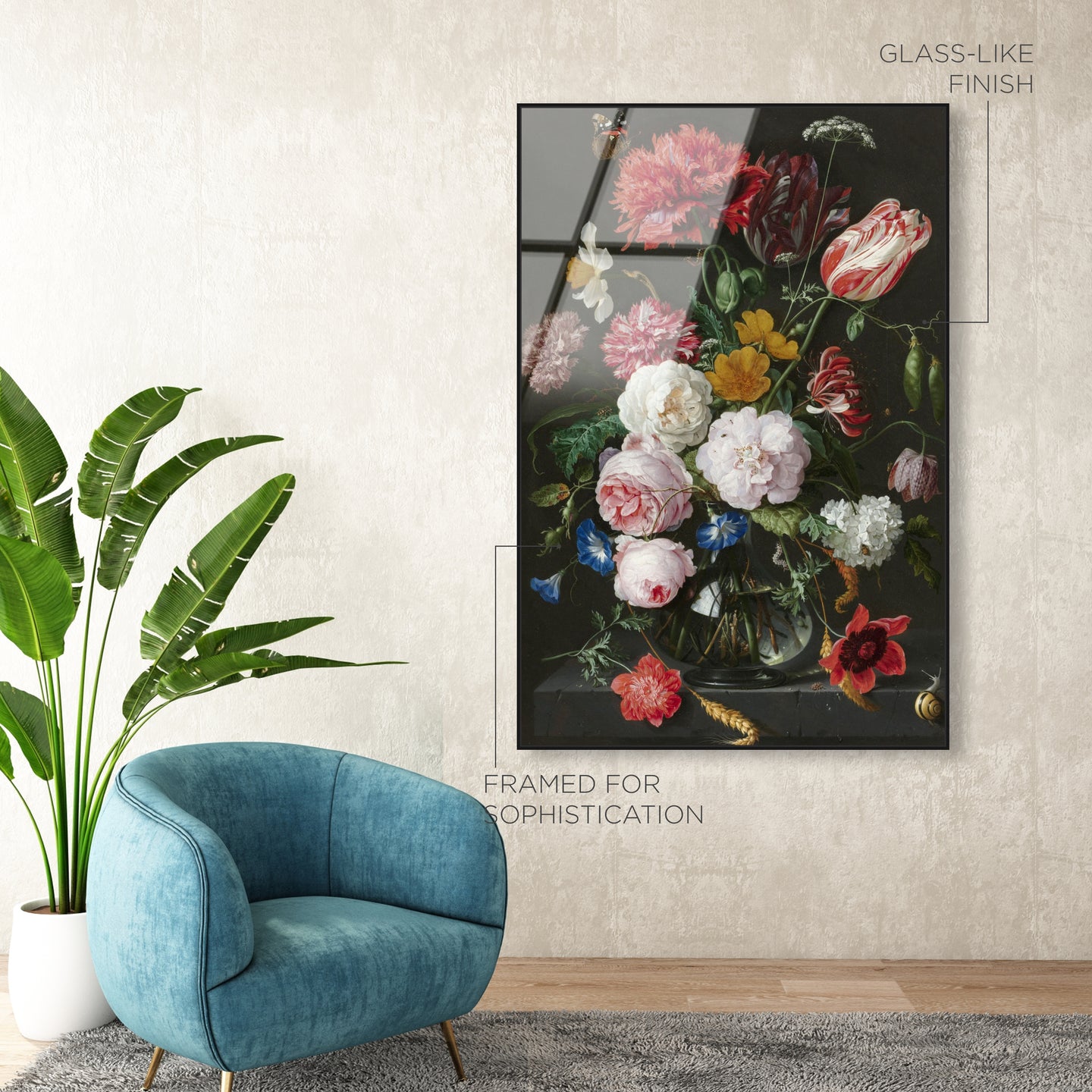 GLASS-LIKE FINISH

FRAMED FOR SOPHISTICATION